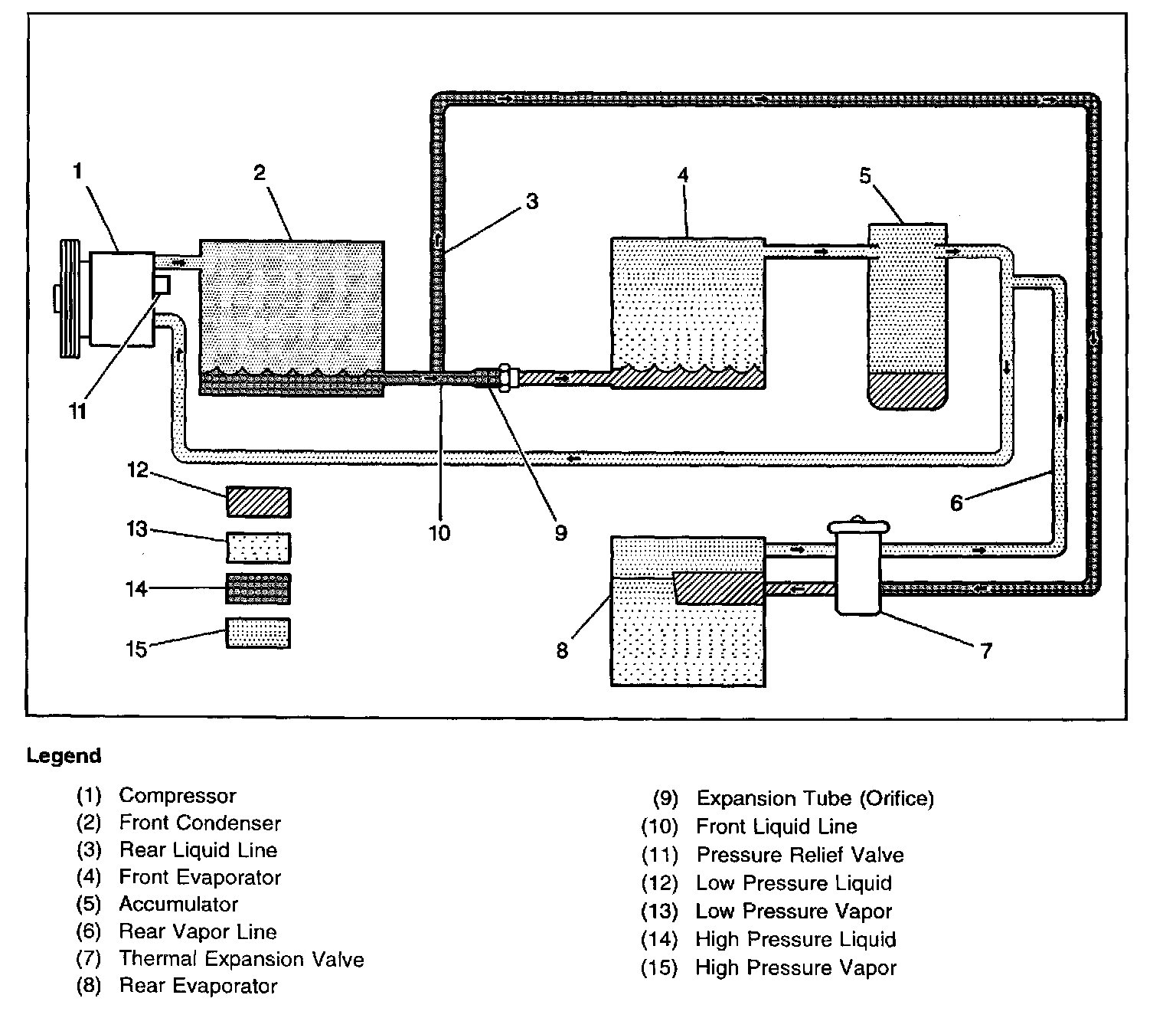 1
2
3
4
5
11
12
13
14
15
10
9
6
8
7

Legend

(1) Compressor
(2) Front Condenser
(3) Rear Liquid Line
(4) Front Evaporator
(5) Accumulator
(6) Rear Vapor Line
(7) Thermal Expansion Valve
(8) Rear Evaporator

(9) Expansion Tube (Orifice)
(10) Front Liquid Line
(11) Pressure Relief Valve
(12) Low Pressure Liquid
(13) Low Pressure Vapor
(14) High Pressure Liquid
(15) High Pressure Vapor