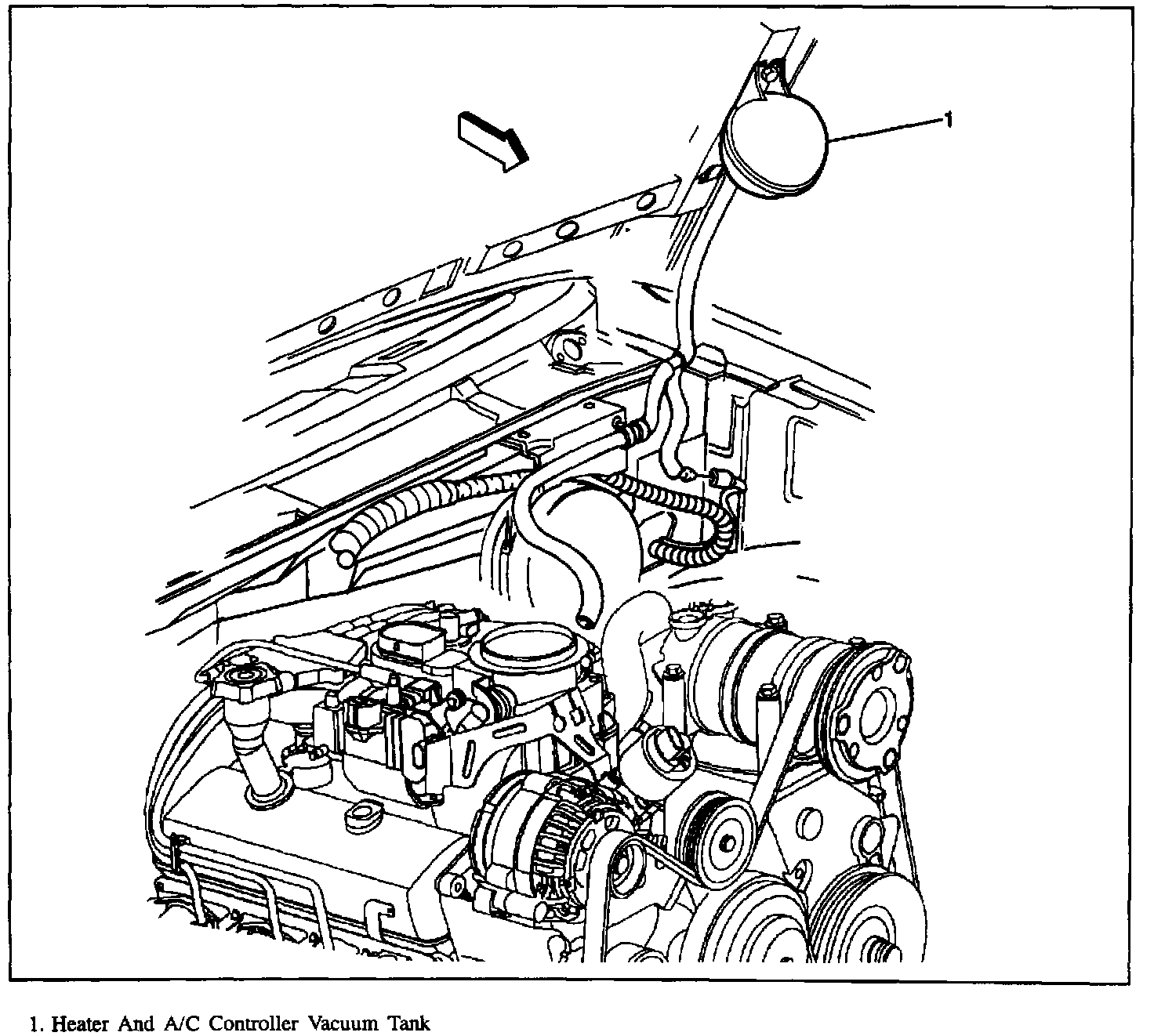 1

1. Heater And A/C Controller Vacuum Tank