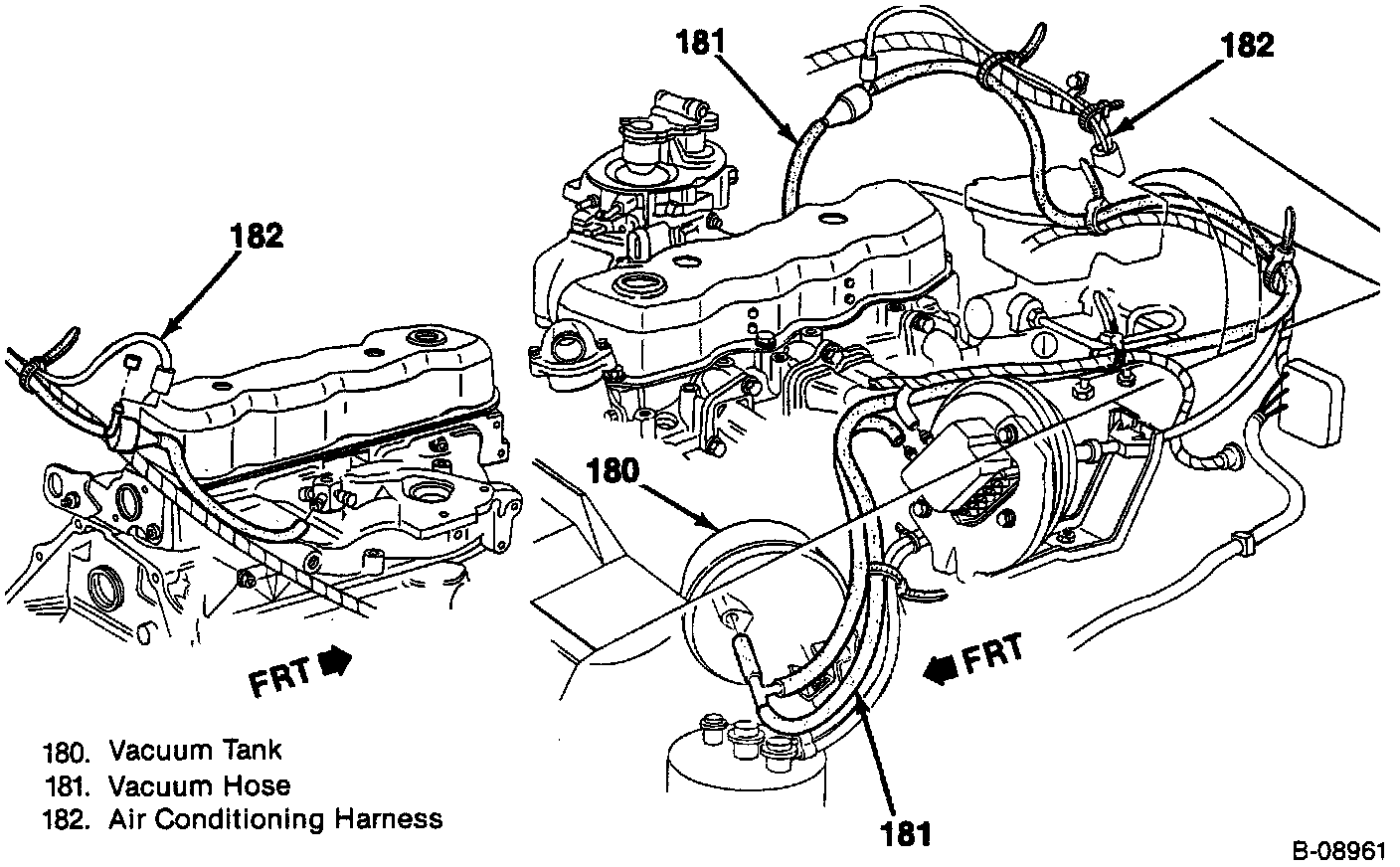 181

182

182

180

FRT

FRT

181

180. Vacuum Tank
181. Vacuum Hose
182. Air Conditioning Harness

B-08961