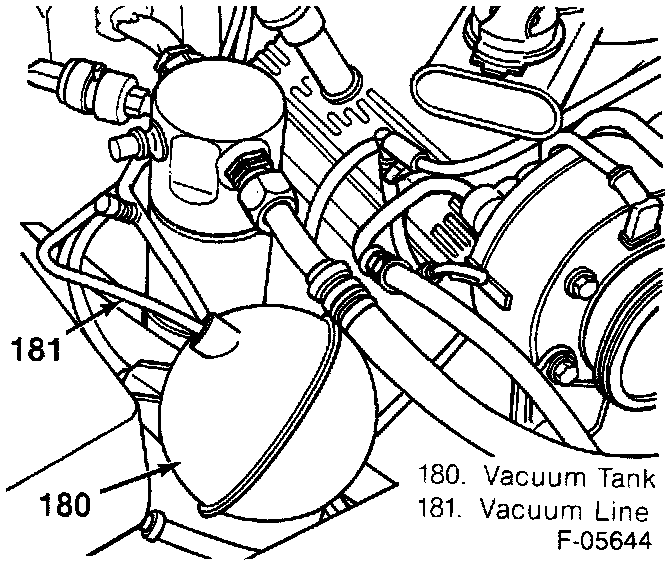 181

180

180. Vacuum Tank
181. Vacuum Line
F-05644