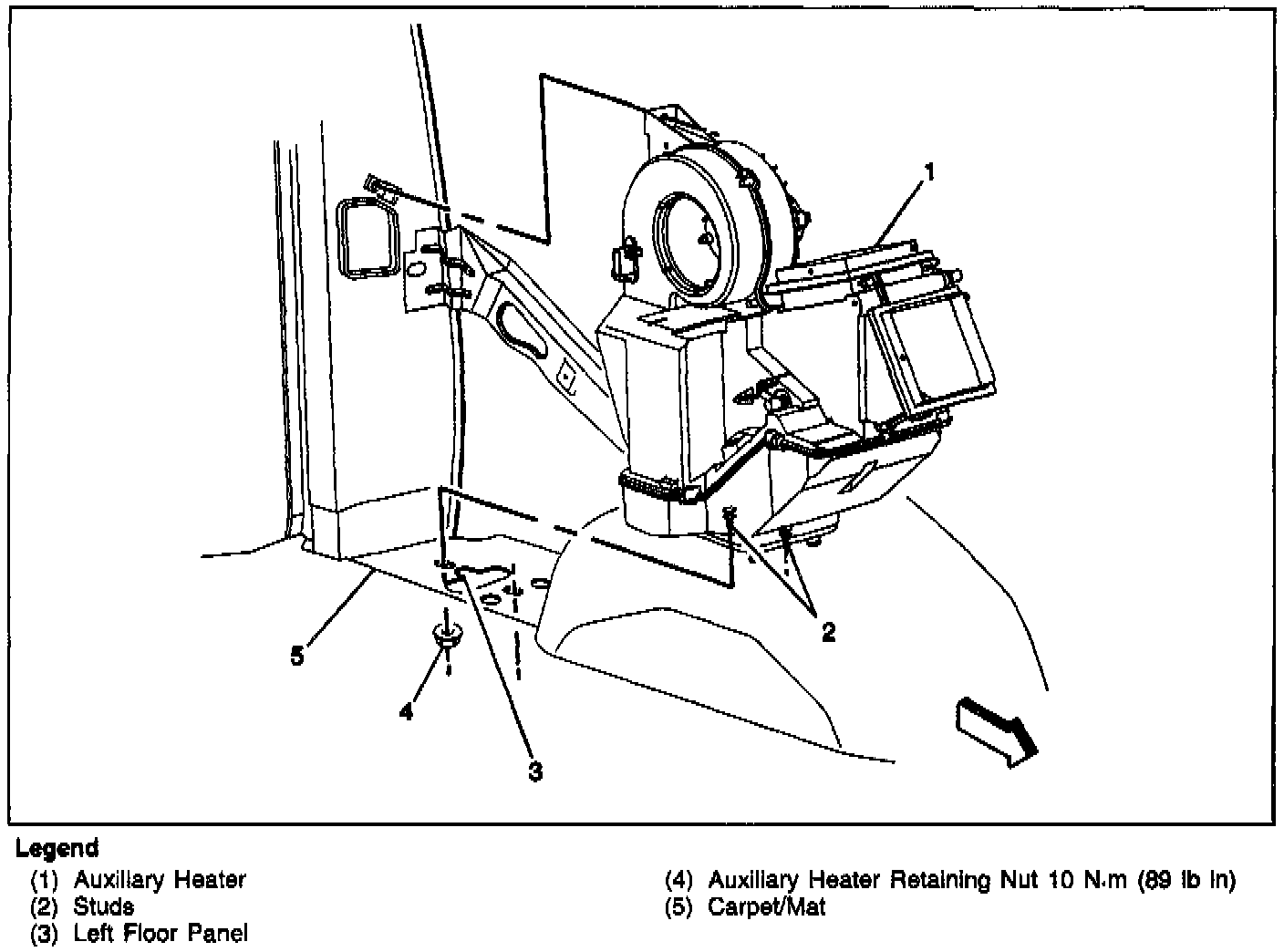 1

2

5

4

3

Legend
(1) Auxiliary Heater
(2) Studs
(3) Left Floor Panel
(4) Auxiliary Heater Retaining Nut 10 N·m (89 lb in)
(5) Carpet/Mat