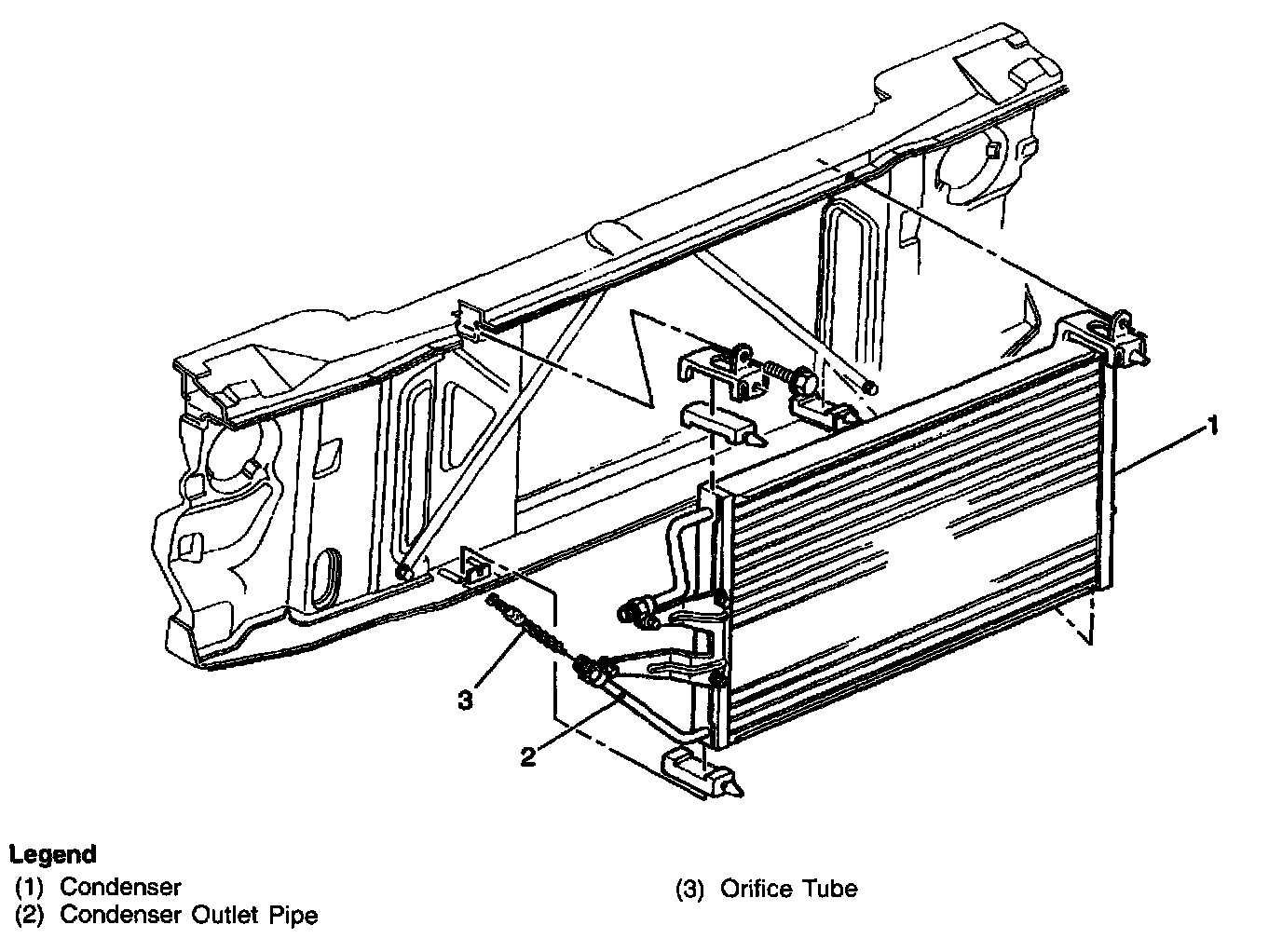 1

3

2

Legend
(1) Condenser
(2) Condenser Outlet Pipe

(3) Orifice Tube