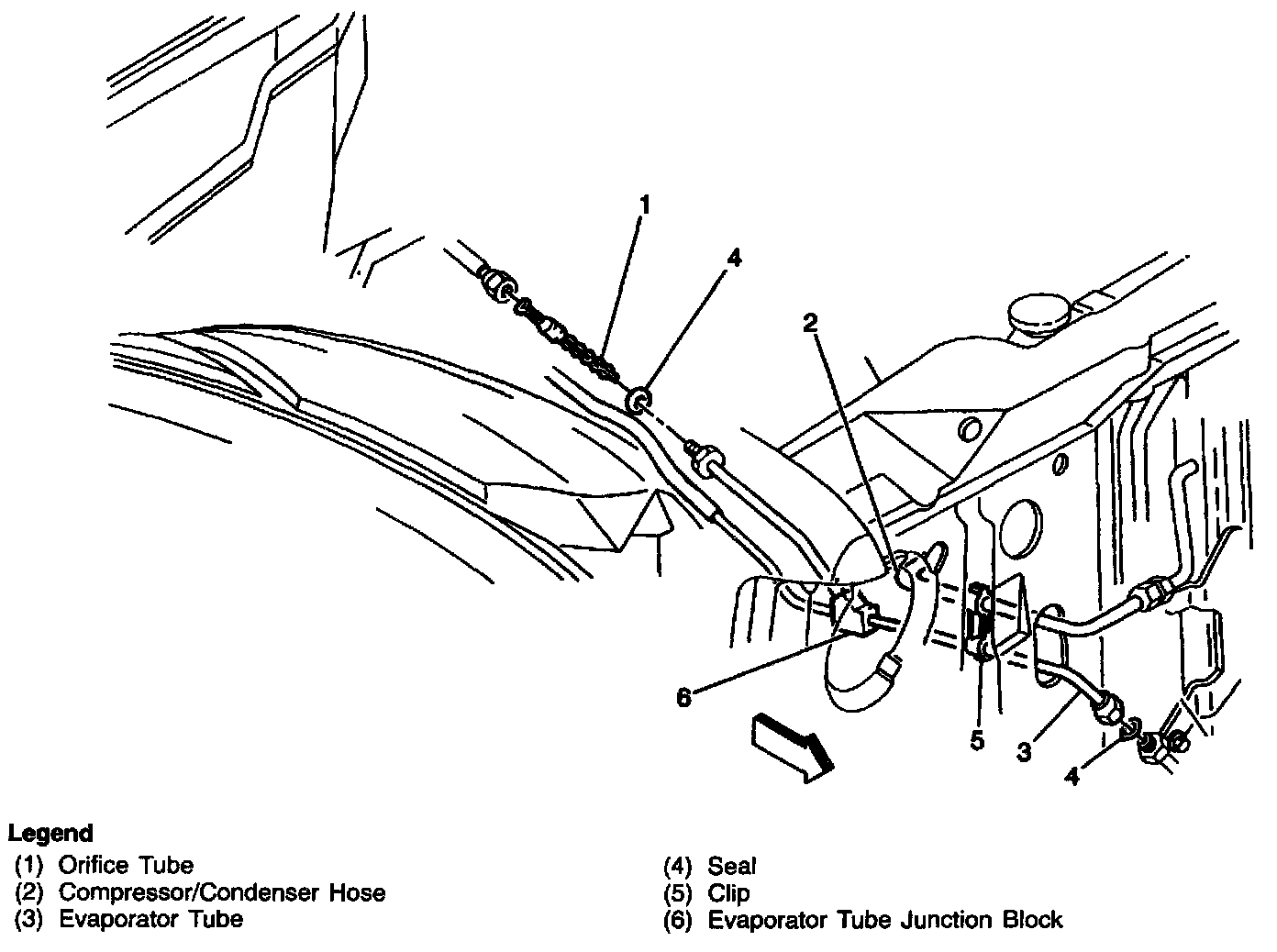 1
4
2
6
5
3
4

Legend
(1) Orifice Tube
(2) Compressor/Condenser Hose
(3) Evaporator Tube

(4) Seal
(5) Clip
(6) Evaporator Tube Junction Block