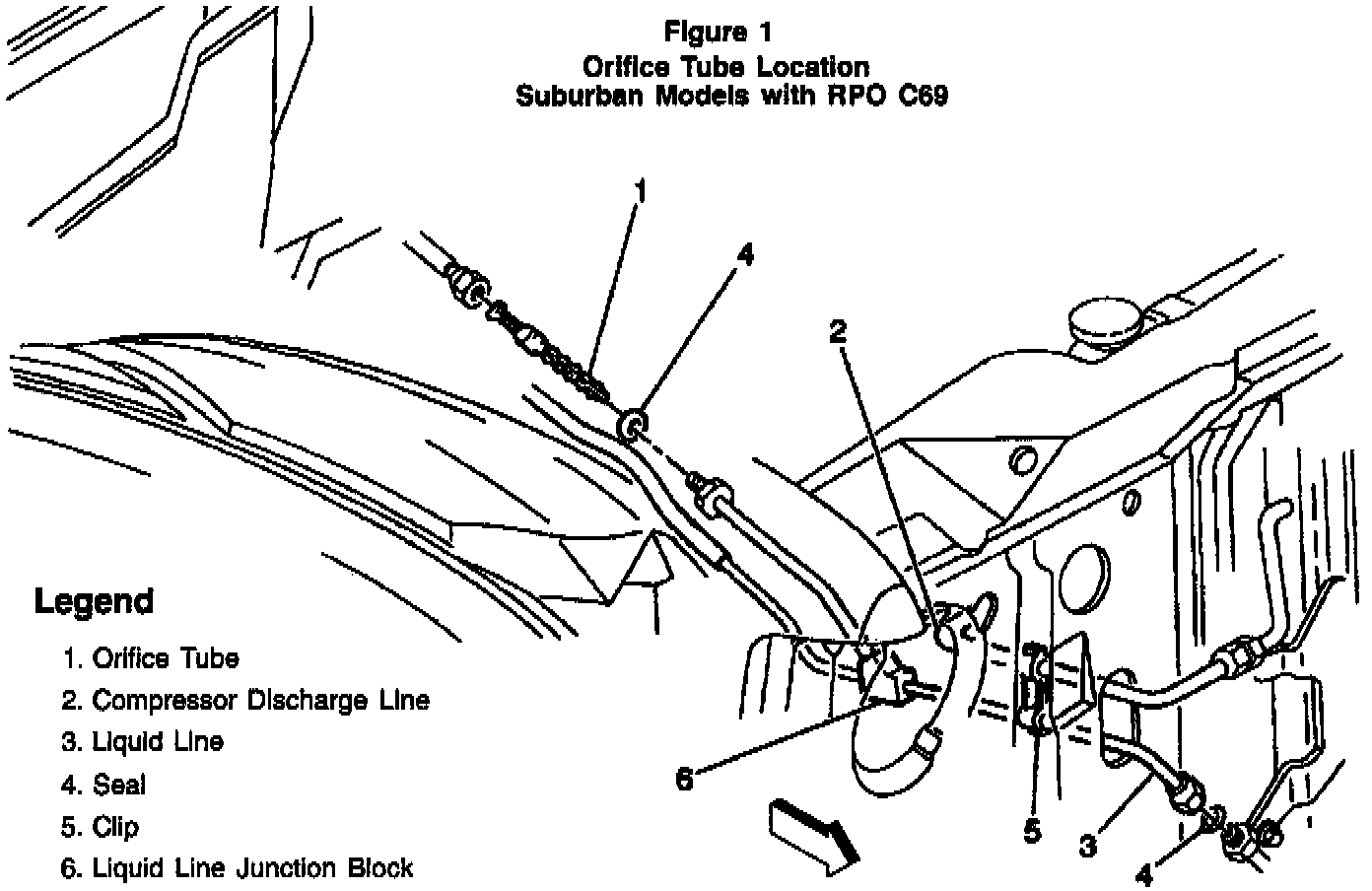 Figure 1
Orifice Tube Location
Suburban Models with RPO C69

1

4

2

6

5

3

4

Legend

1. Orifice Tube
2. Compressor Discharge Line
3. Liquid Line
4. Seal
5. Clip
6. Liquid Line Junction Block