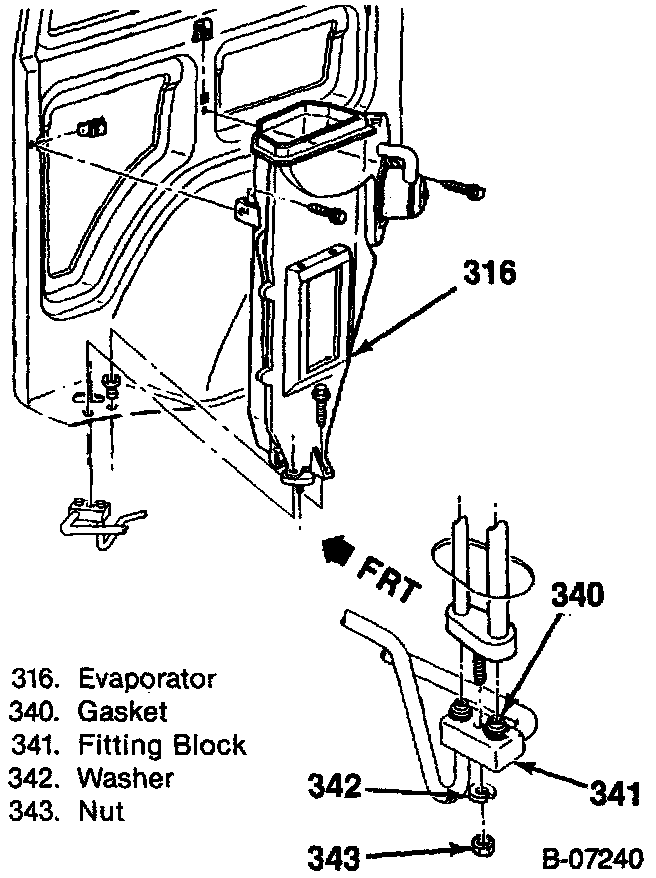 316

FRT

340

316. Evaporator
340. Gasket
341. Fitting Block
342. Washer
343. Nut

342

341

343

B-07240