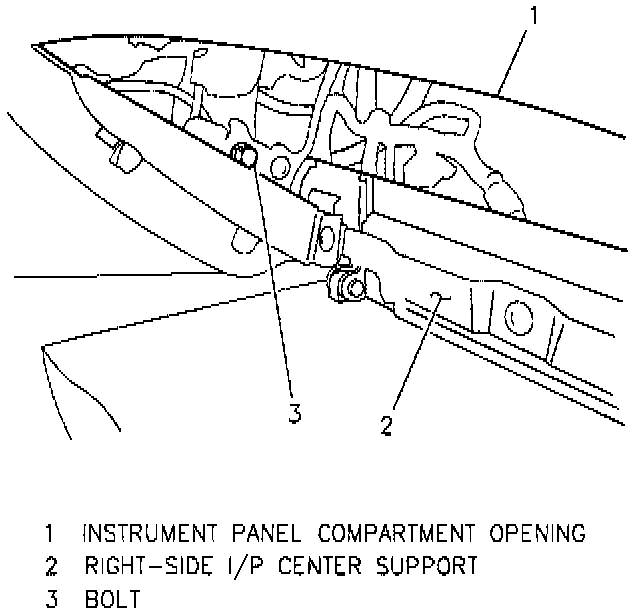 1

3

2

1 INSTRUMENT PANEL COMPARTMENT OPENING
2 RIGHT-SIDE I/P CENTER SUPPORT
3 BOLT