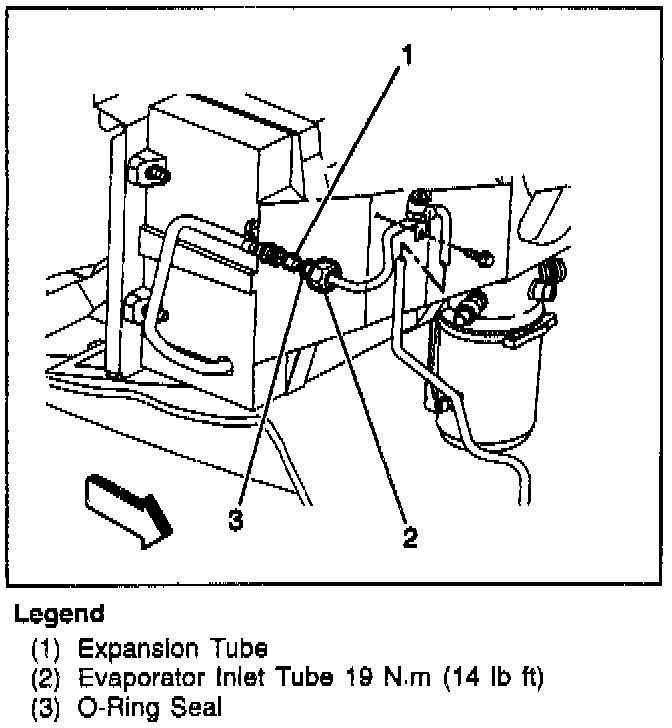 1

3

2

Legend

(1) Expansion Tube
(2) Evaporator Inlet Tube 19 N.m (14 lb ft)
(3) O-Ring Seal