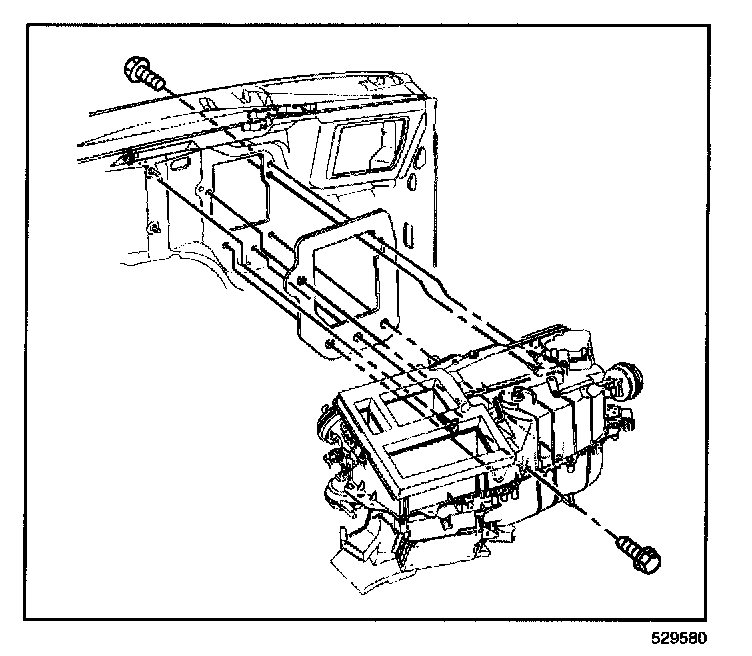 529580