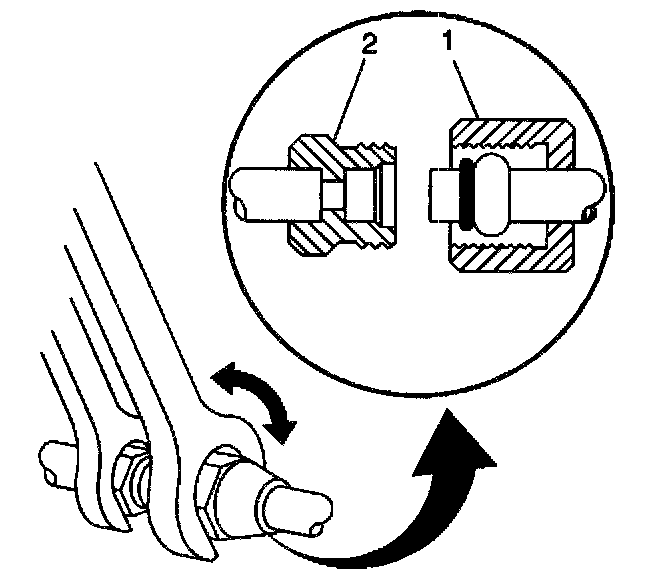 2
1