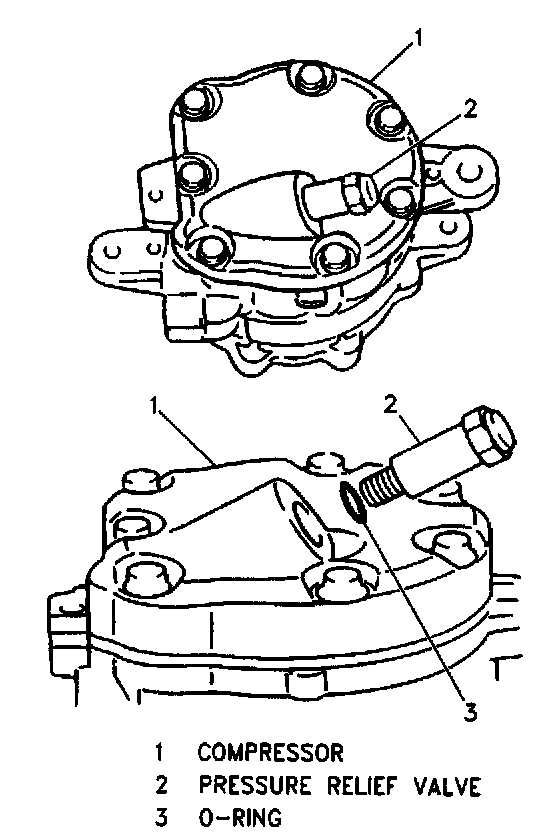 1
2
1
2
3
1 COMPRESSOR
2 PRESSURE RELIEF VALVE
3 O-RING