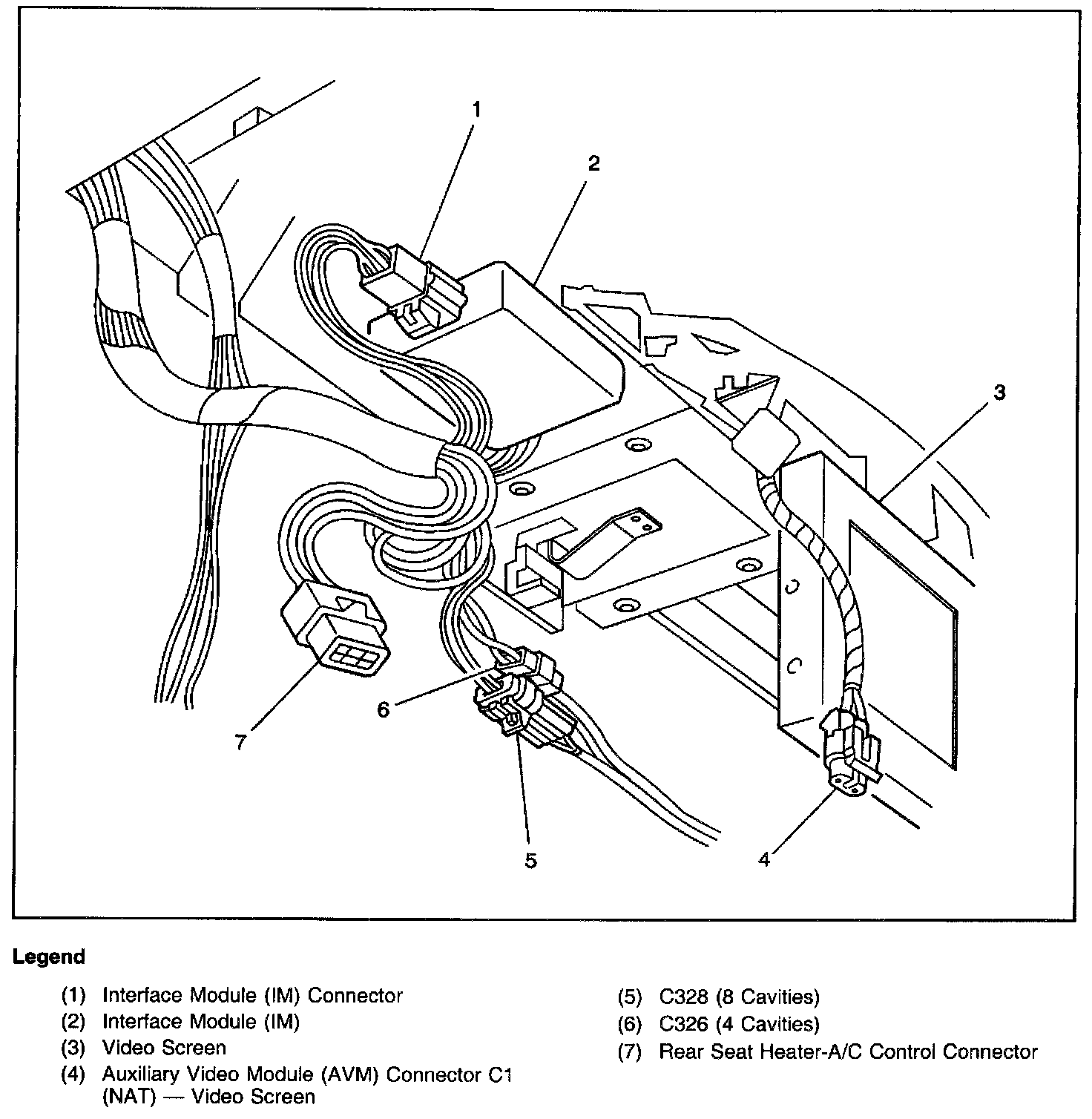 1
2
3
7
6
5
4

Legend

(1) Interface Module (IM) Connector
(2) Interface Module (IM)
(3) Video Screen
(4) Auxiliary Video Module (AVM) Connector C1 (NAT) — Video Screen

(5) C328 (8 Cavities)
(6) C326 (4 Cavities)
(7) Rear Seat Heater-A/C Control Connector