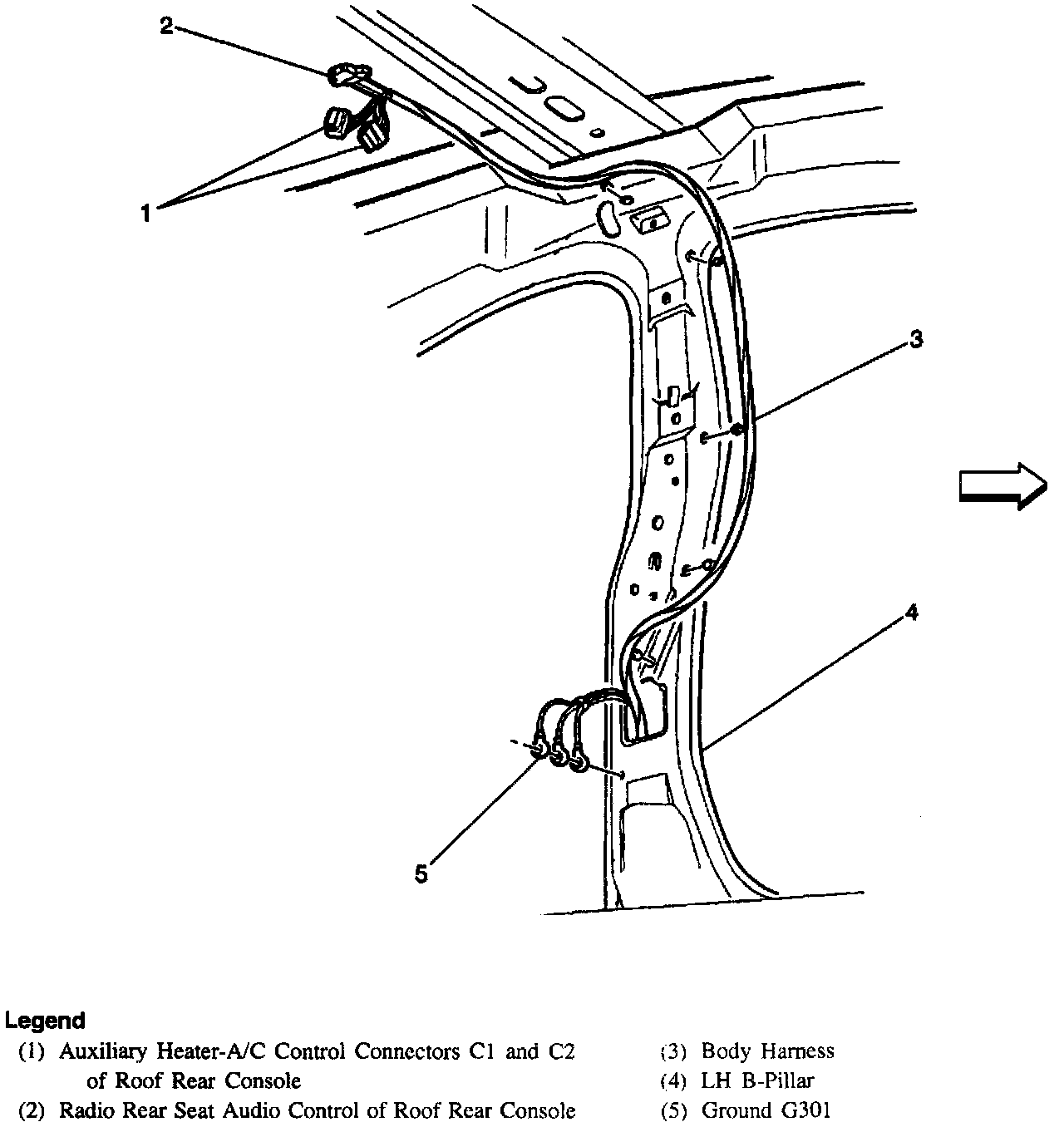 2

1

3

4

5

Legend

(1) Auxiliary Heater-A/C Control Connectors C1 and C2 of Roof Rear Console
(2) Radio Rear Seat Audio Control of Roof Rear Console

(3) Body Harness
(4) LH B-Pillar
(5) Ground G301