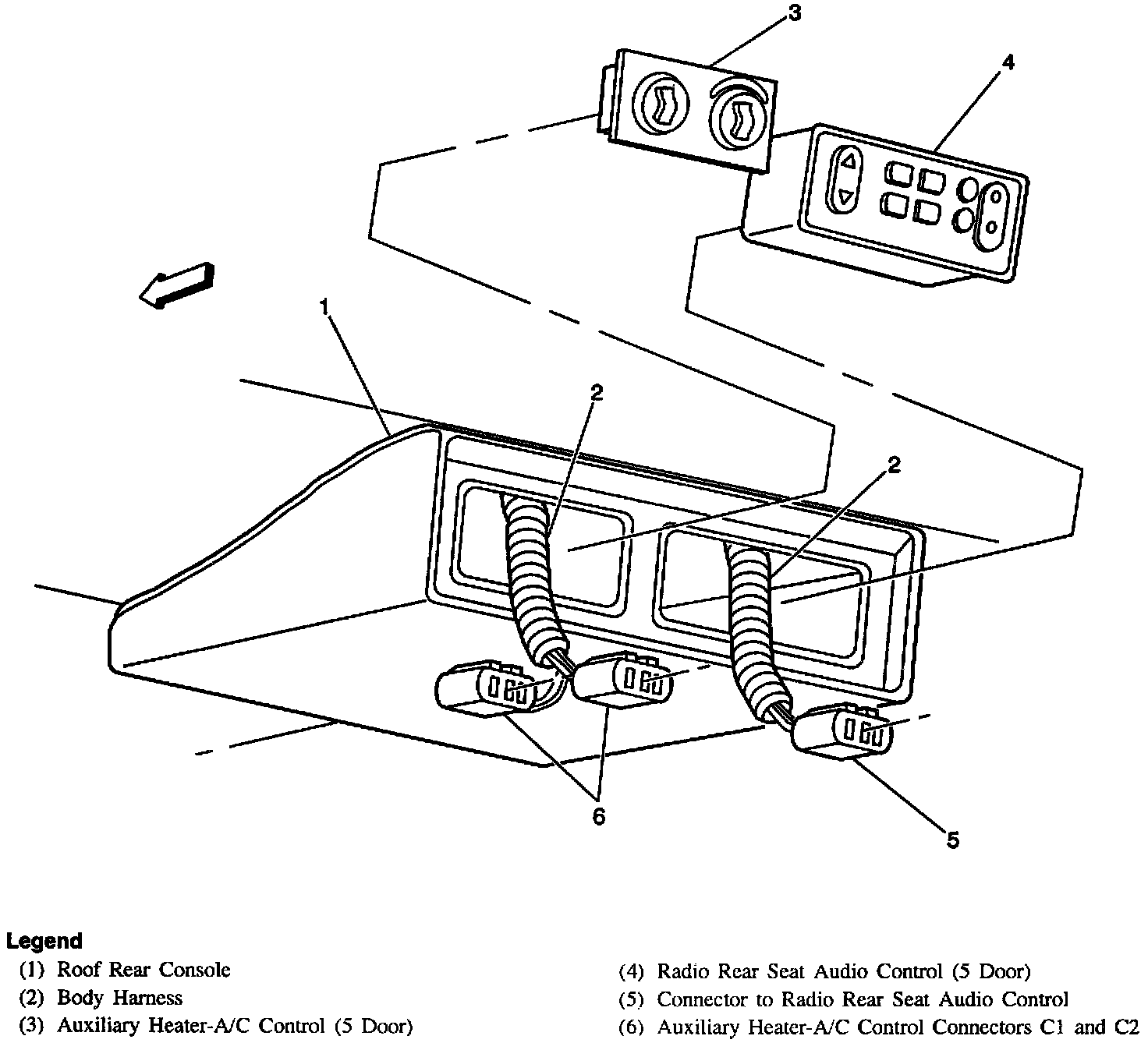 3

4

1

2

2

6

5

Legend
(1) Roof Rear Console
(2) Body Harness
(3) Auxiliary Heater-A/C Control (5 Door)

(4) Radio Rear Seat Audio Control (5 Door)
(5) Connector to Radio Rear Seat Audio Control
(6) Auxiliary Heater-A/C Control Connectors C1 and C2