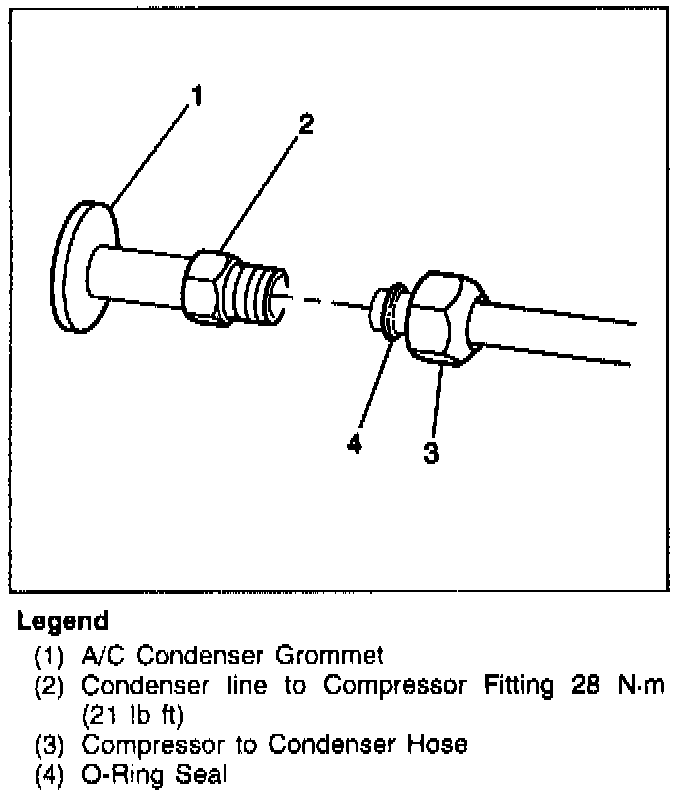 1
2
4
3

Legend
(1) A/C Condenser Grommet
(2) Condenser line to Compressor Fitting 28 N·m (21 lb ft)
(3) Compressor to Condenser Hose
(4) O-Ring Seal