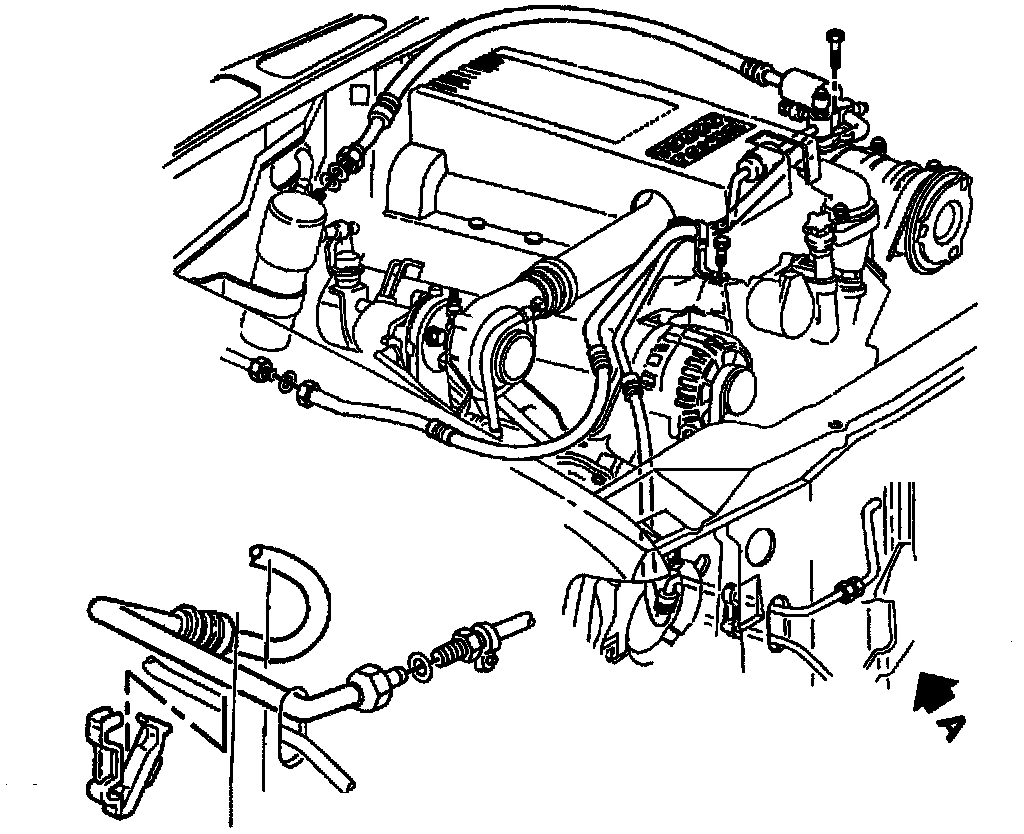 A