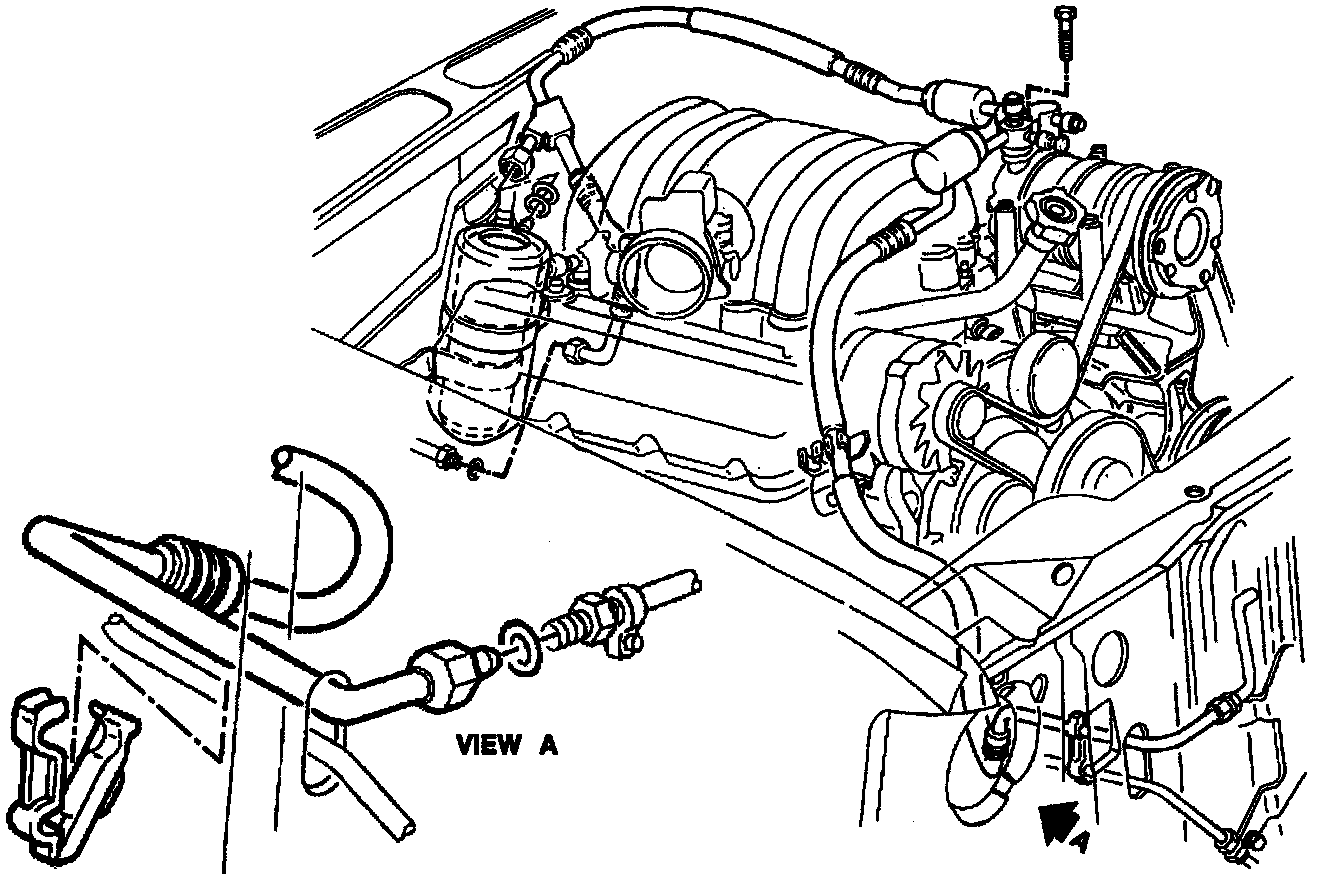 VIEW A

A