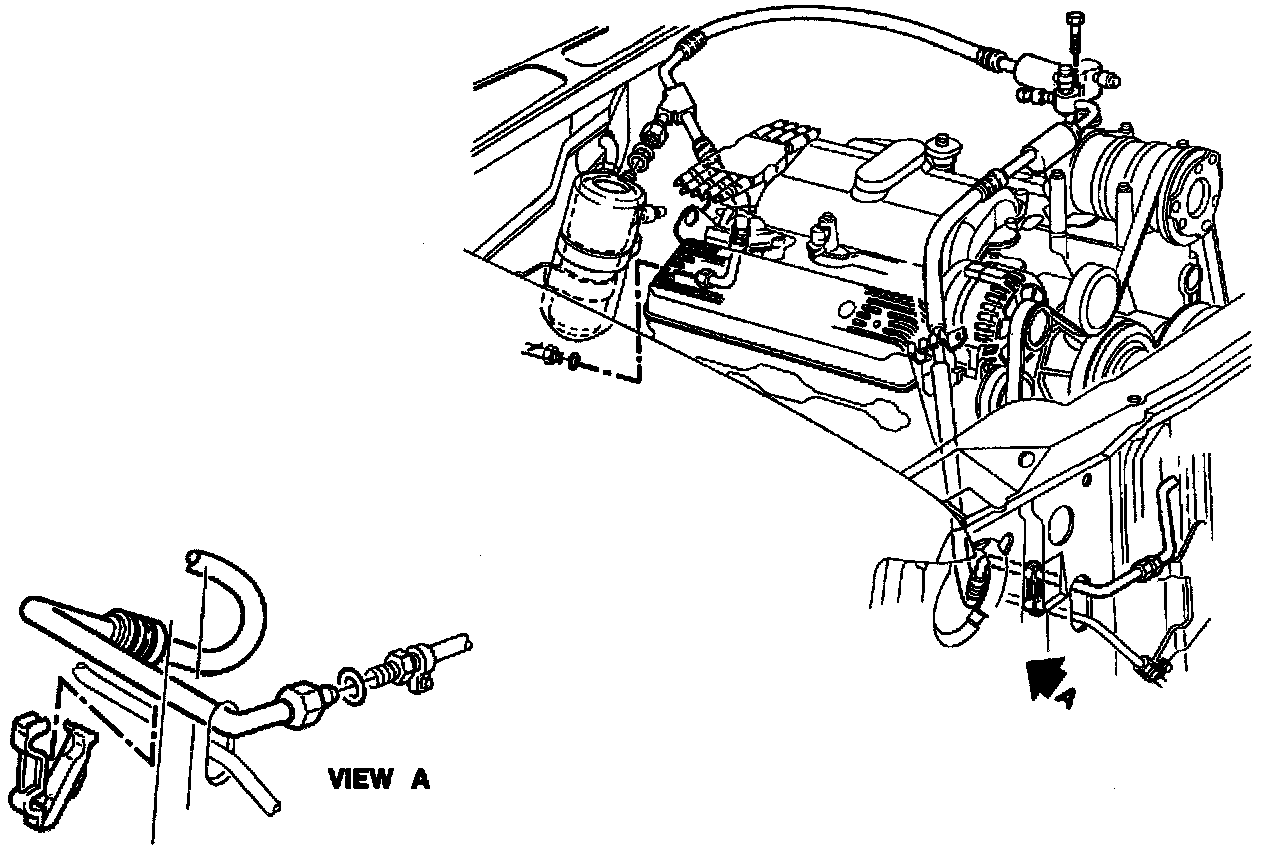 A

VIEW A