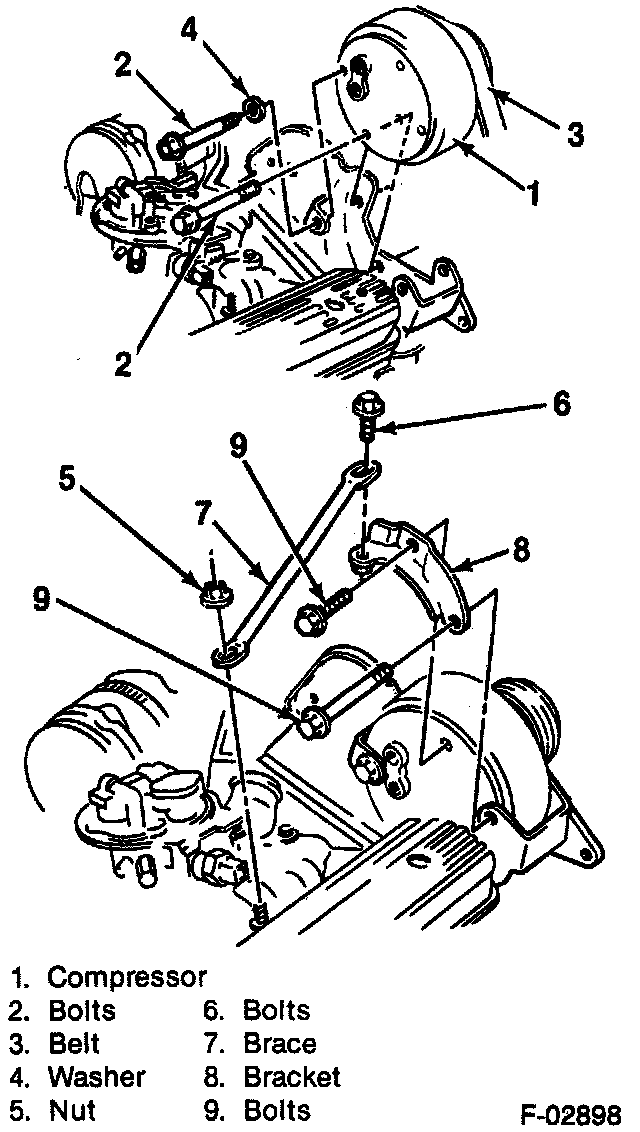 4
2
3
1
2
6
9
5
7
8
9

1. Compressor
2. Bolts
3. Belt
4. Washer
5. Nut
6. Bolts
7. Brace
8. Bracket
9. Bolts

F-02898