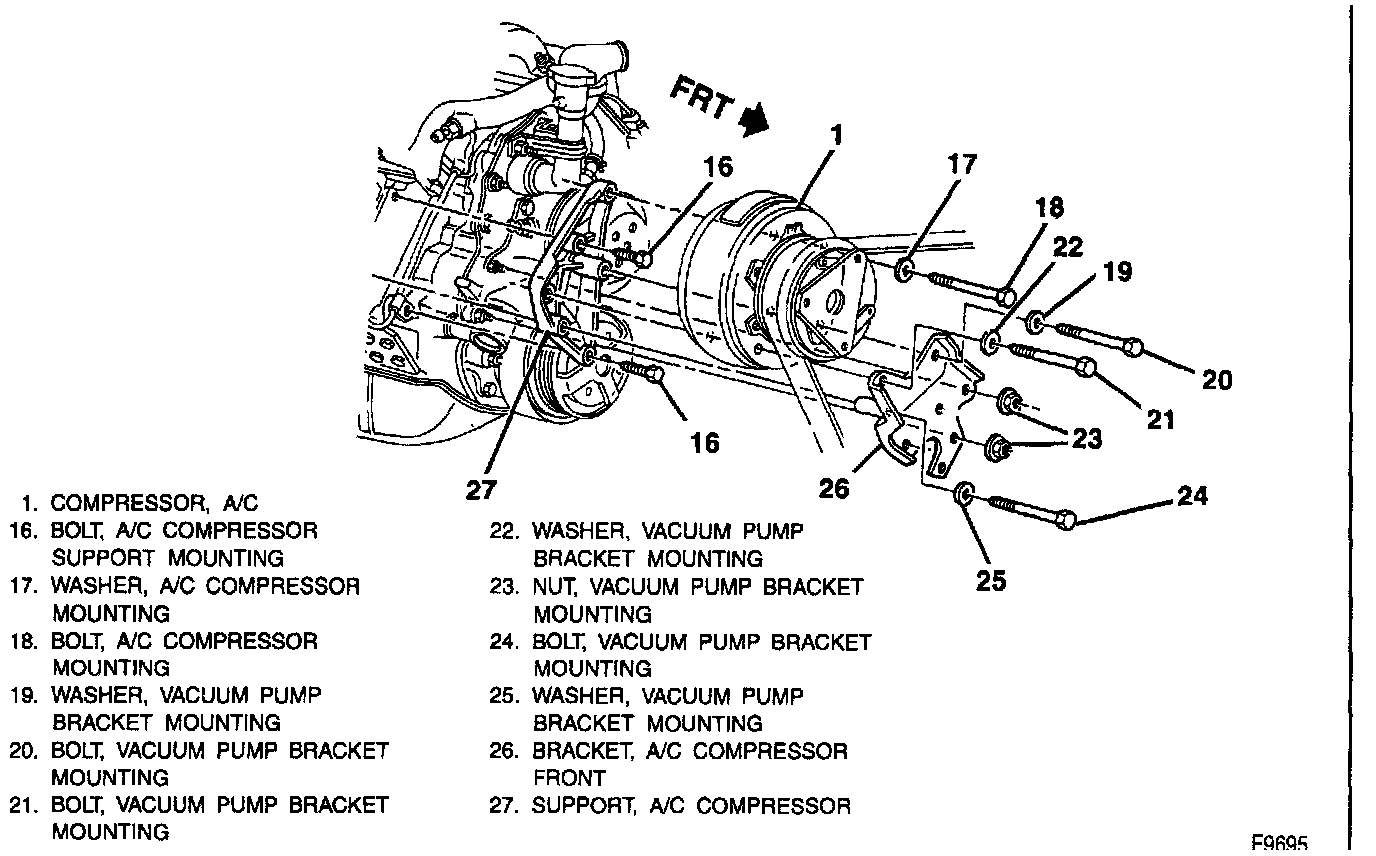 FRT

1
16
17
18
22
19
20
21
23
16
27
26
24
25

1. COMPRESSOR, A/C
16. BOLT, A/C COMPRESSOR SUPPORT MOUNTING
17. WASHER, A/C COMPRESSOR MOUNTING
18. BOLT, A/C COMPRESSOR MOUNTING
19. WASHER, VACUUM PUMP BRACKET MOUNTING
20. BOLT, VACUUM PUMP BRACKET MOUNTING
21. BOLT, VACUUM PUMP BRACKET MOUNTING

22. WASHER, VACUUM PUMP BRACKET MOUNTING
23. NUT, VACUUM PUMP BRACKET MOUNTING
24. BOLT, VACUUM PUMP BRACKET MOUNTING
25. WASHER, VACUUM PUMP BRACKET MOUNTING
26. BRACKET, A/C COMPRESSOR FRONT
27. SUPPORT, A/C COMPRESSOR

F9695