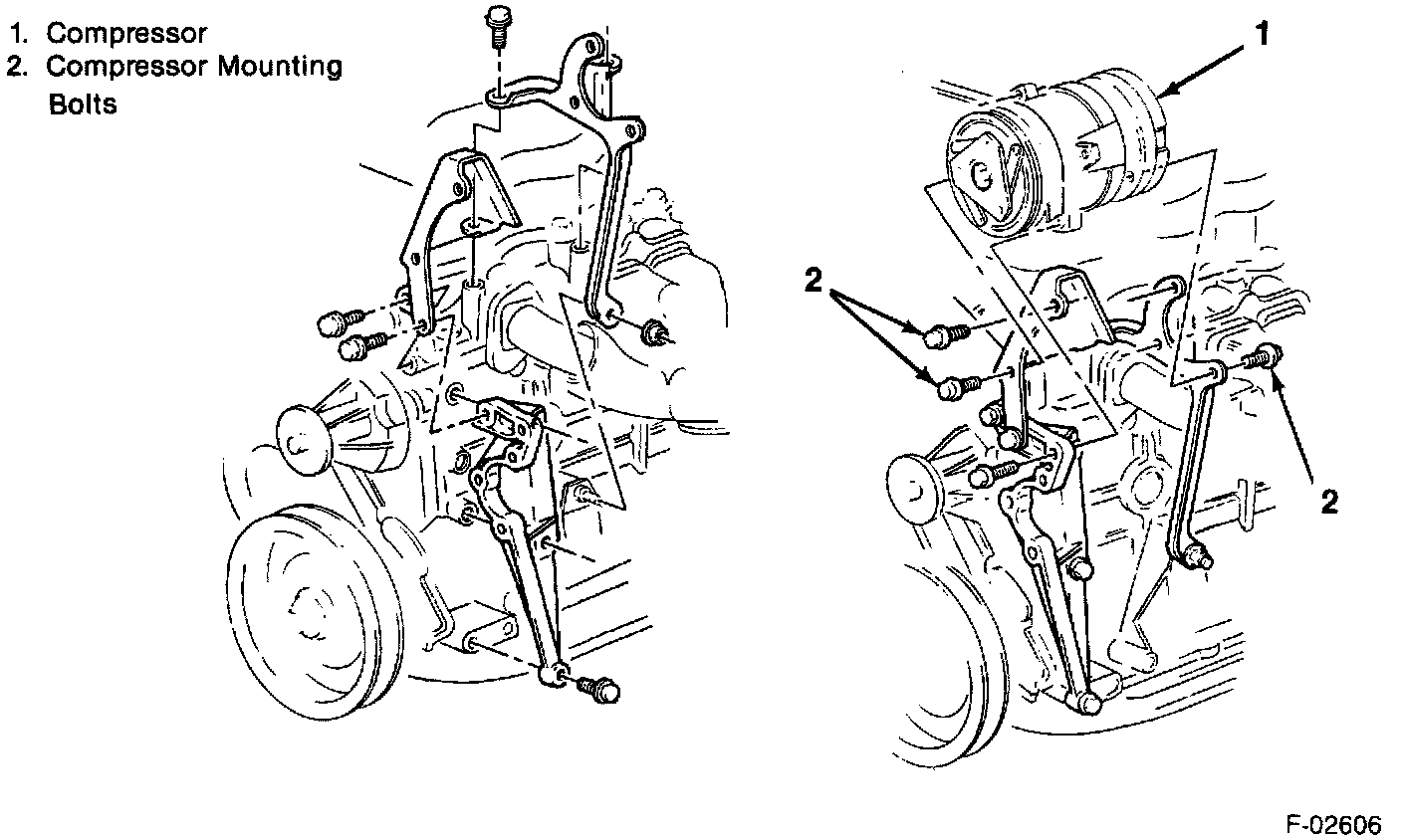 1. Compressor
2. Compressor Mounting Bolts

1

2

2

F-02606