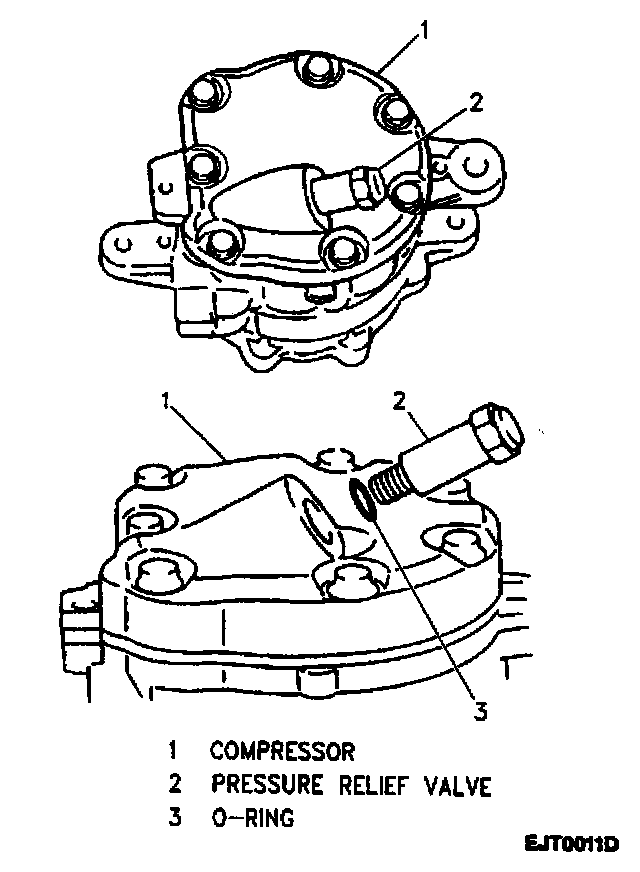 1
2
1
2
3
1 COMPRESSOR
2 PRESSURE RELIEF VALVE
3 O-RING
EJT0011D