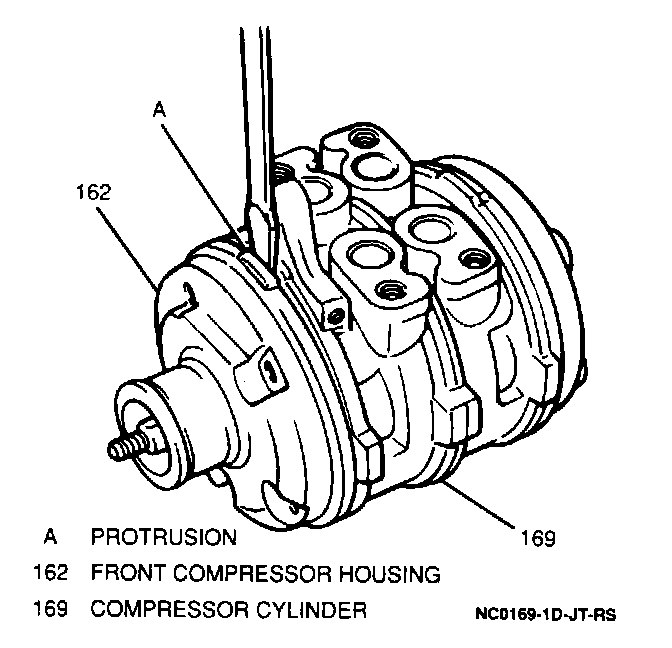 A

162

169

A PROTRUSION

162 FRONT COMPRESSOR HOUSING

169 COMPRESSOR CYLINDER

NC0169-1D-JT-RS