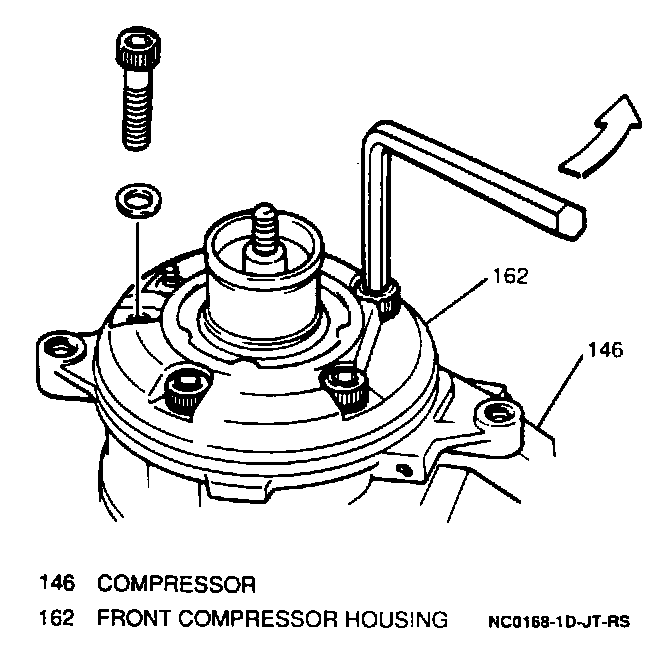 162

146

146 COMPRESSOR

162 FRONT COMPRESSOR HOUSING

NC0168-1D-JT-RS