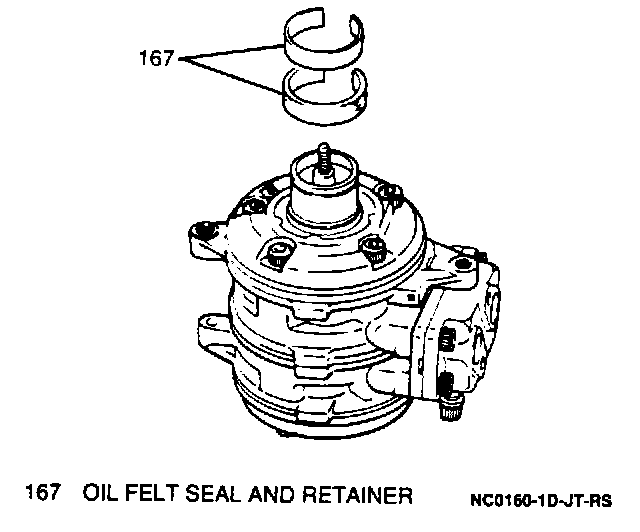 167

167 OIL FELT SEAL AND RETAINER

NC0160-1D-JT-RS