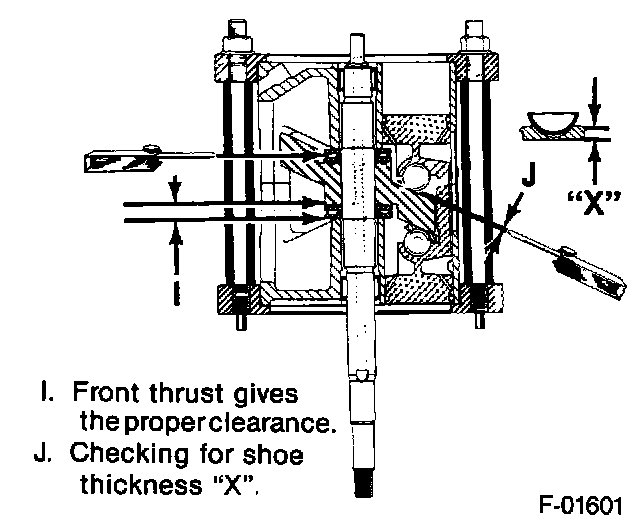 J

"X"

I

I. Front thrust gives the proper clearance.

J. Checking for shoe thickness "X".

F-01601