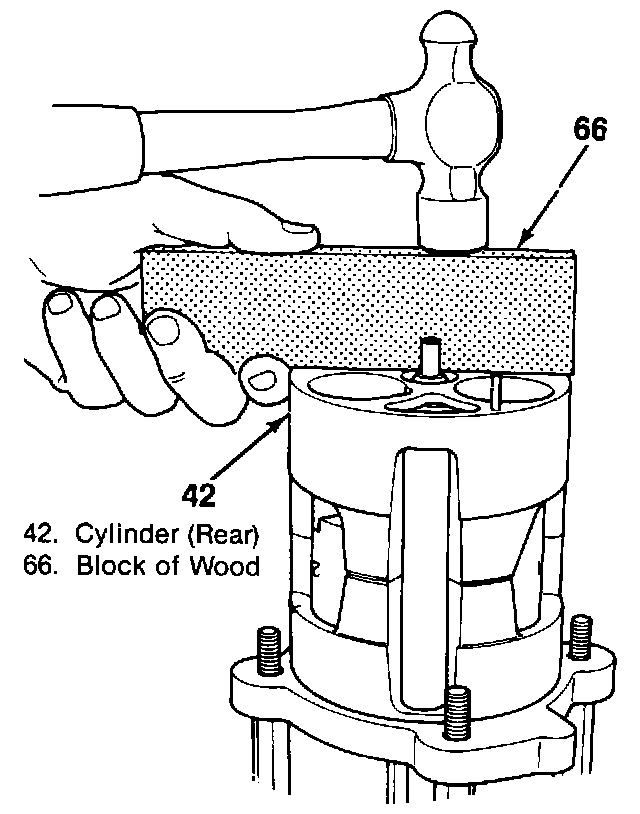 66

42

42. Cylinder (Rear)
66. Block of Wood