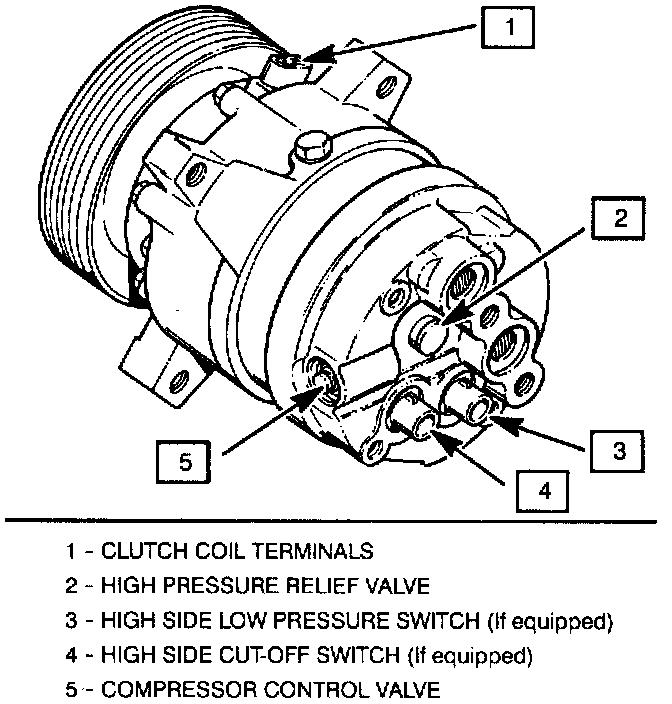 1

2

3

4

5

1 - CLUTCH COIL TERMINALS

2 - HIGH PRESSURE RELIEF VALVE

3 - HIGH SIDE LOW PRESSURE SWITCH (If equipped)

4 - HIGH SIDE CUT-OFF SWITCH (If equipped)

5 - COMPRESSOR CONTROL VALVE