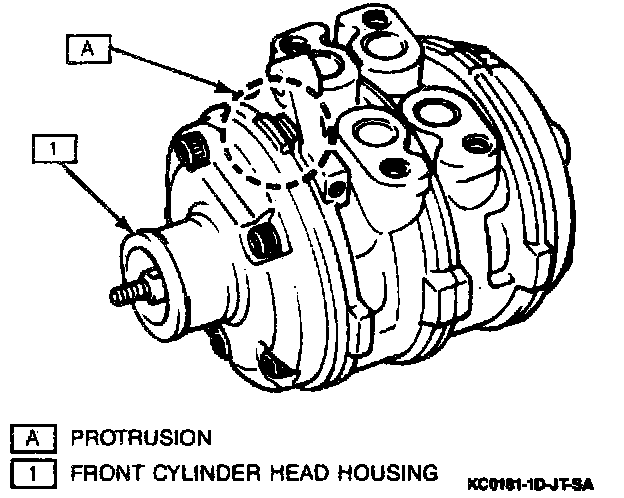 A

1

A PROTRUSION
1 FRONT CYLINDER HEAD HOUSING

KC0181-1D-JT-SA