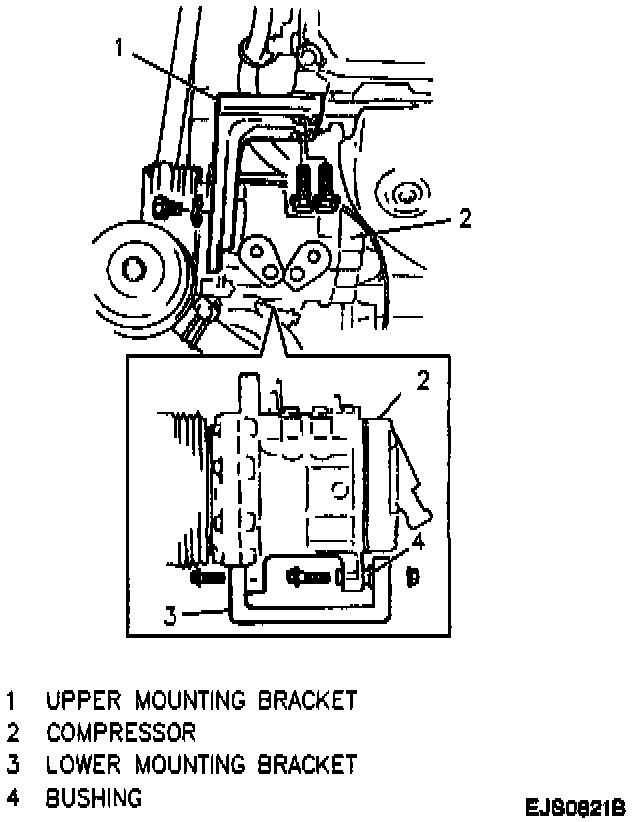 1
2
2
4
3

1 UPPER MOUNTING BRACKET
2 COMPRESSOR
3 LOWER MOUNTING BRACKET
4 BUSHING

EJS0621B