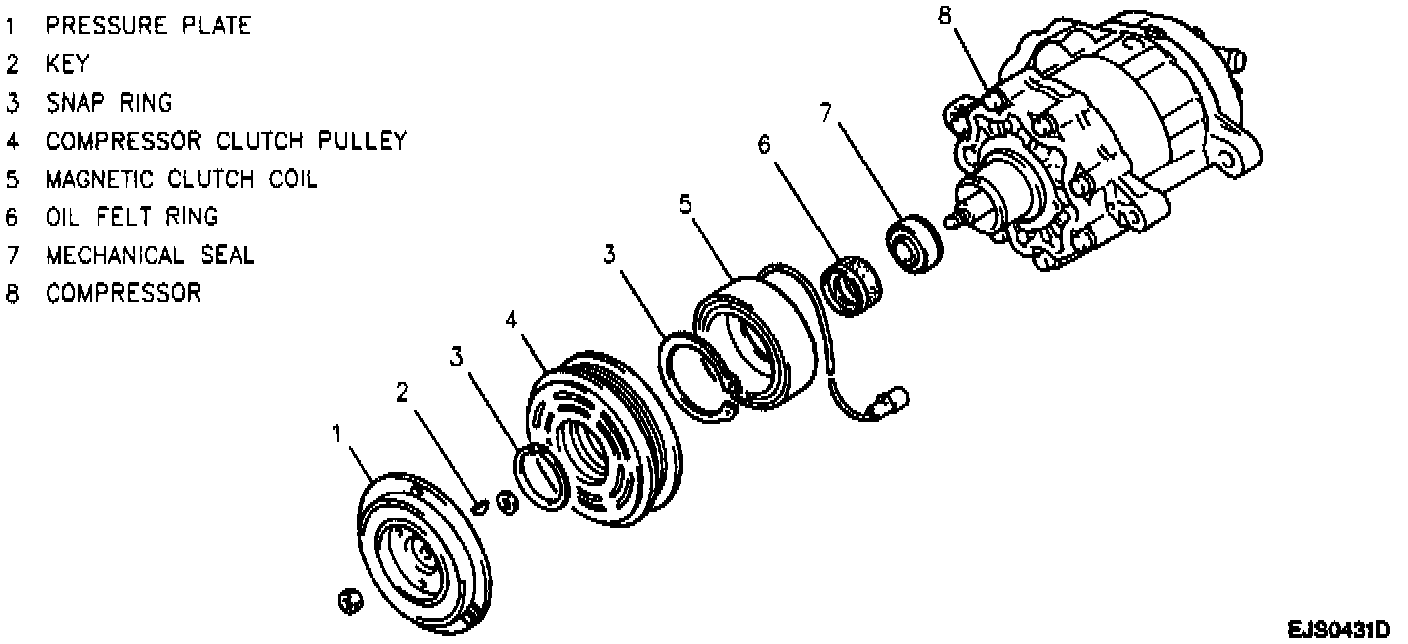 1 PRESSURE PLATE
2 KEY
3 SNAP RING
4 COMPRESSOR CLUTCH PULLEY
5 MAGNETIC CLUTCH COIL
6 OIL FELT RING
7 MECHANICAL SEAL
8 COMPRESSOR

8
7
6
5
3
4
3
2
1

EJS0431D