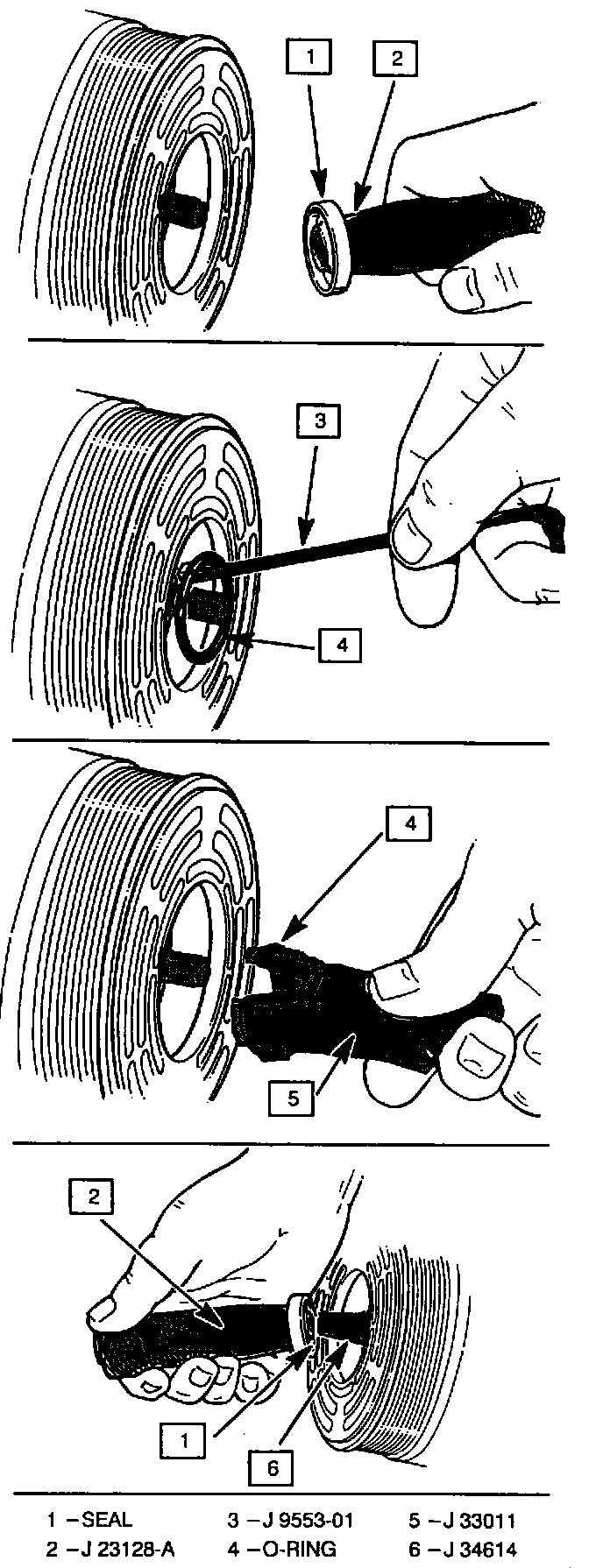 1

2

3

4

4

5

2

1

6

1 –SEAL
2 –J 23128-A
3 –J 9553-01
4 –O-RING
5 –J 33011
6 –J 34614