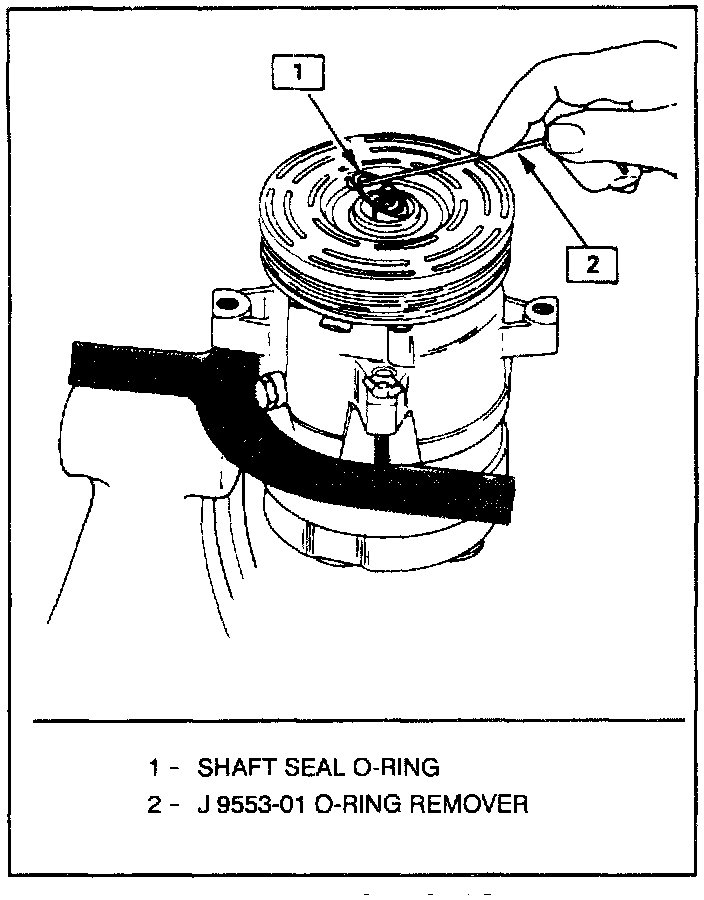 1

2

1 - SHAFT SEAL O-RING
2 - J 9553-01 O-RING REMOVER