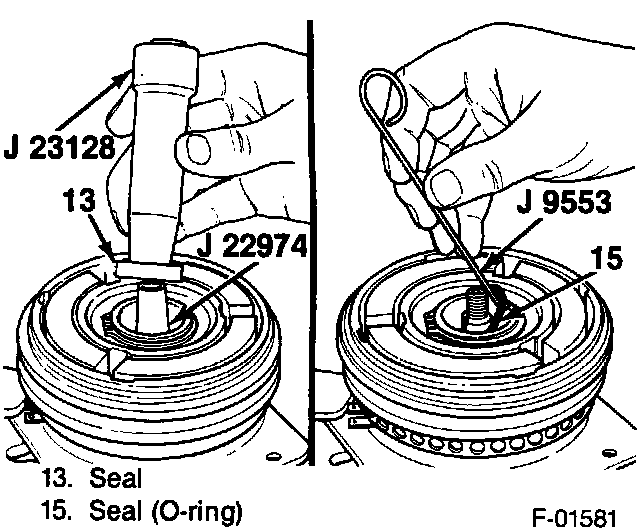 J 23128
13
J 22974
J 9553
15
13. Seal
15. Seal (O-ring)
F-01581