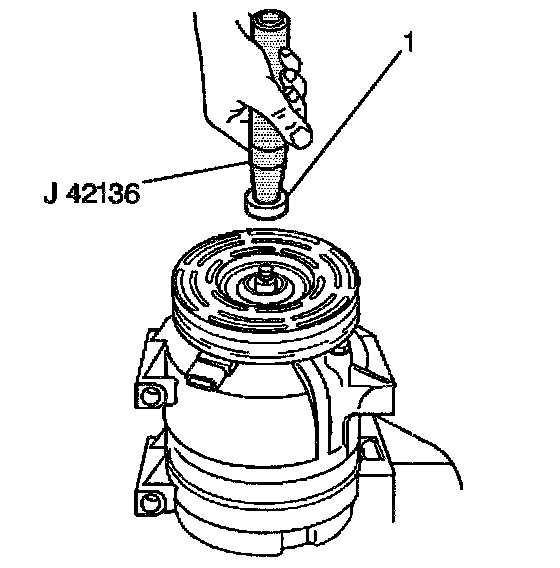 1

J 42136