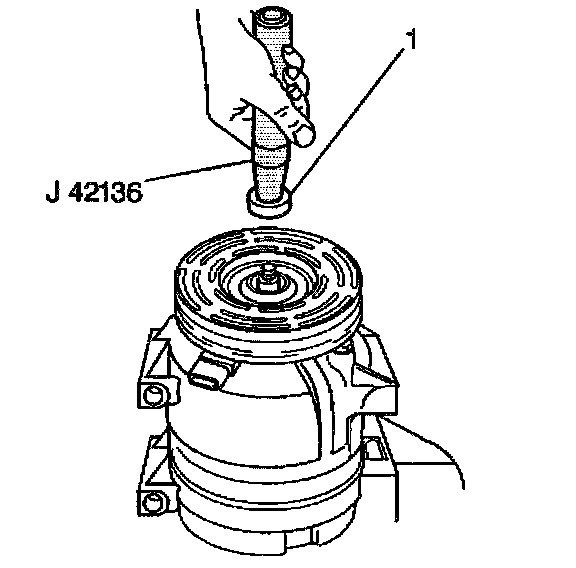 1

J 42136