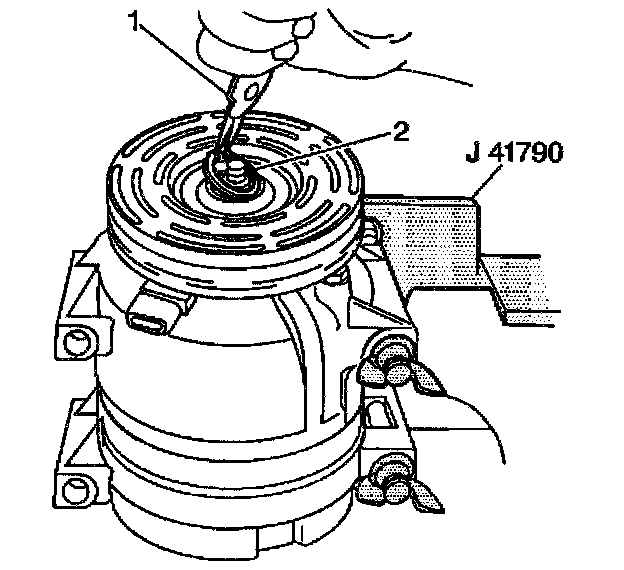 1
2
J 41790