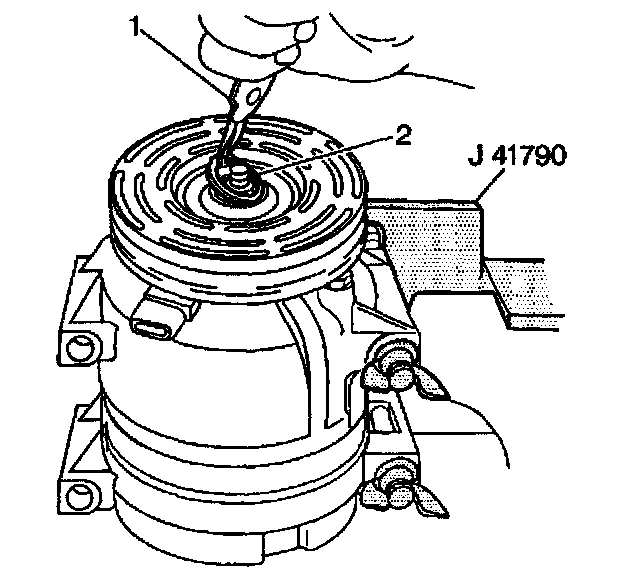 1
2
J 41790