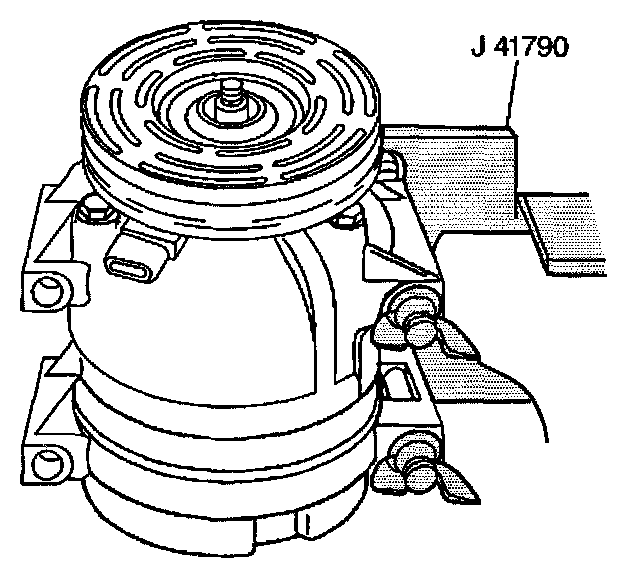 J 41790