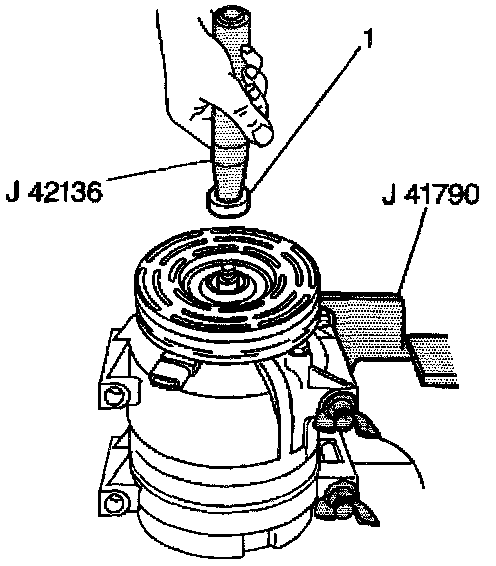 1
J 42136
J 41790