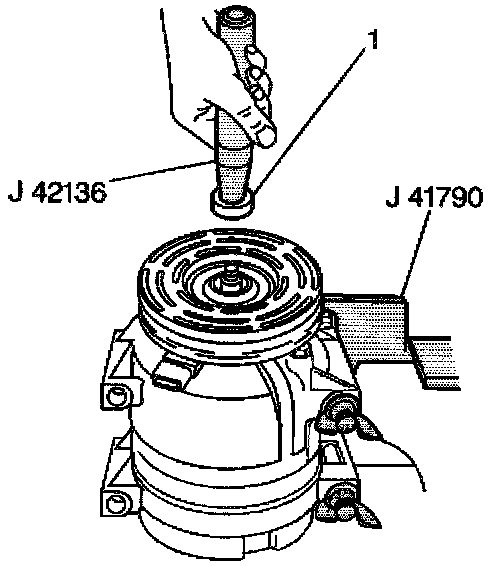 1
J 42136
J 41790