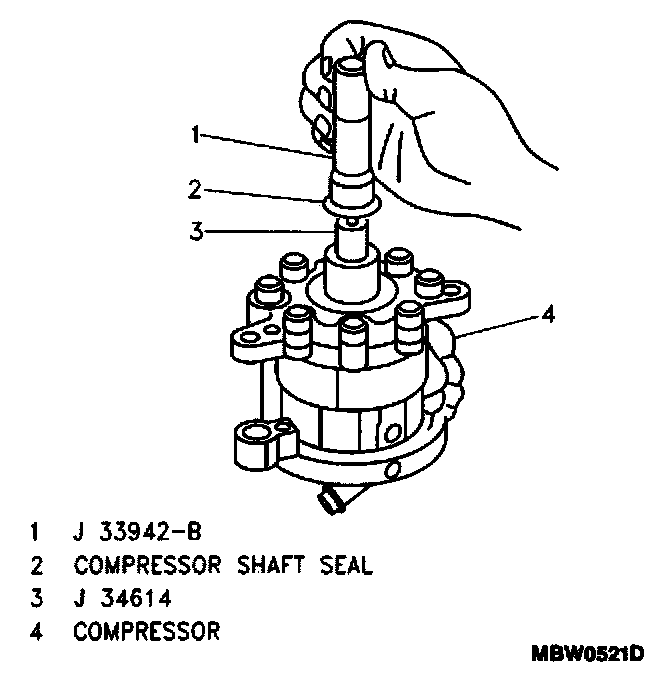 1
2
3
4

1 J 33942-B
2 COMPRESSOR SHAFT SEAL
3 J 34614
4 COMPRESSOR

MBW0521D