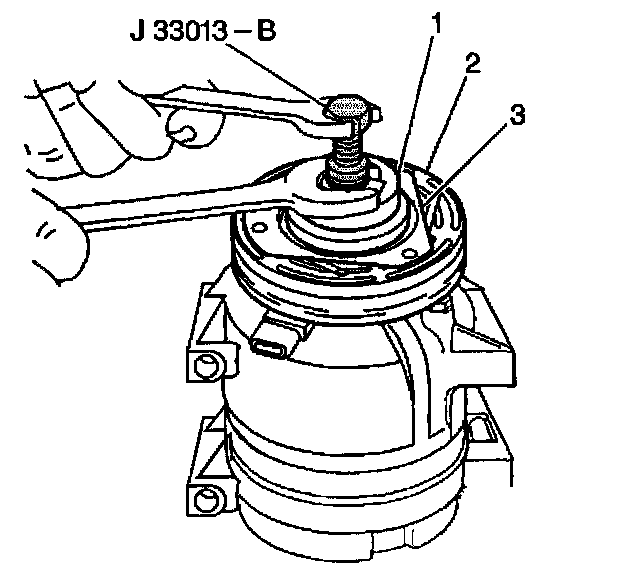 J 33013 – B
1
2
3