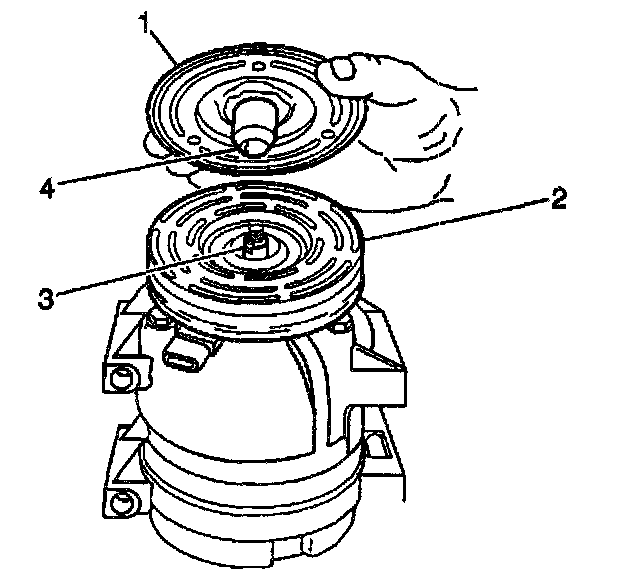 1
4
2
3