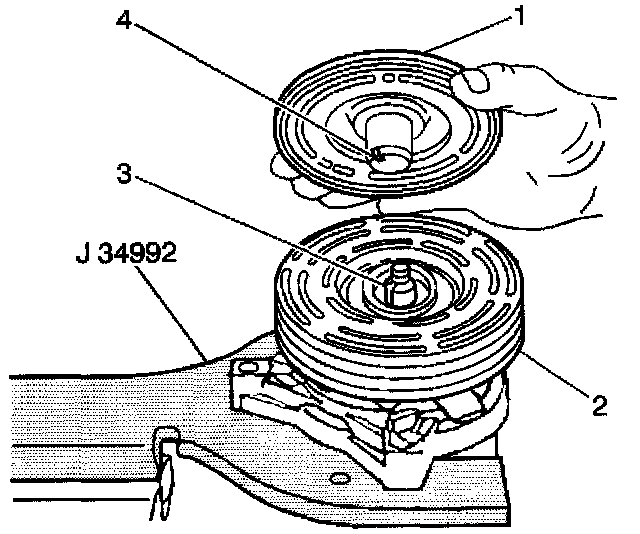 4
1
3
J 34992
2