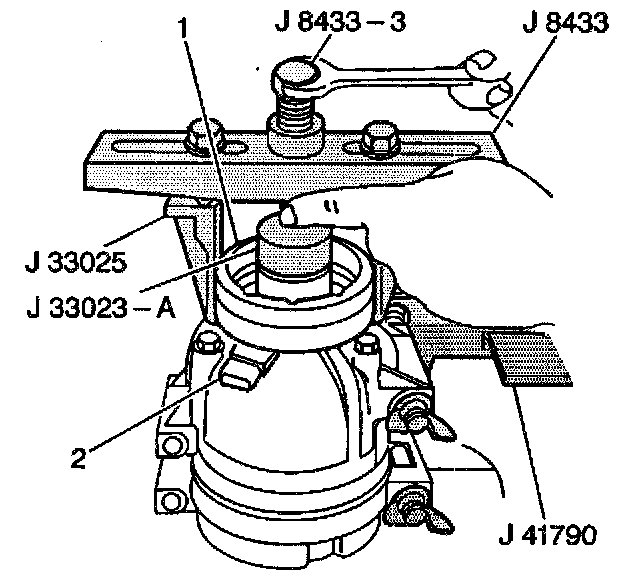 1
J 8433 – 3
J 8433
J 33025
J 33023 – A
2
J 41790