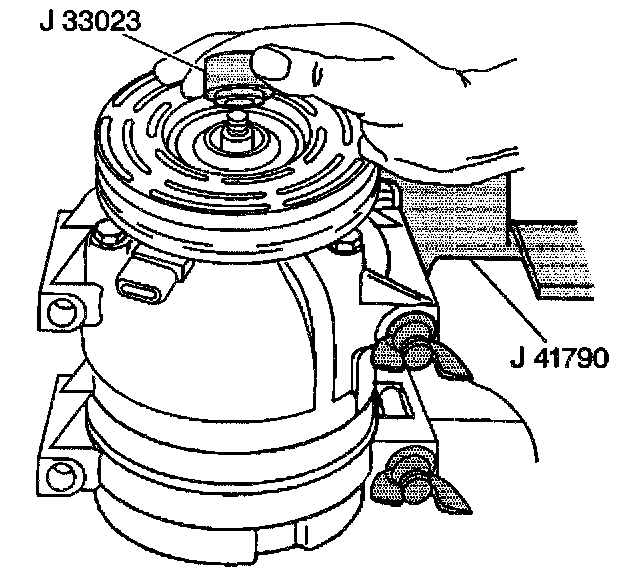 J 33023

J 41790